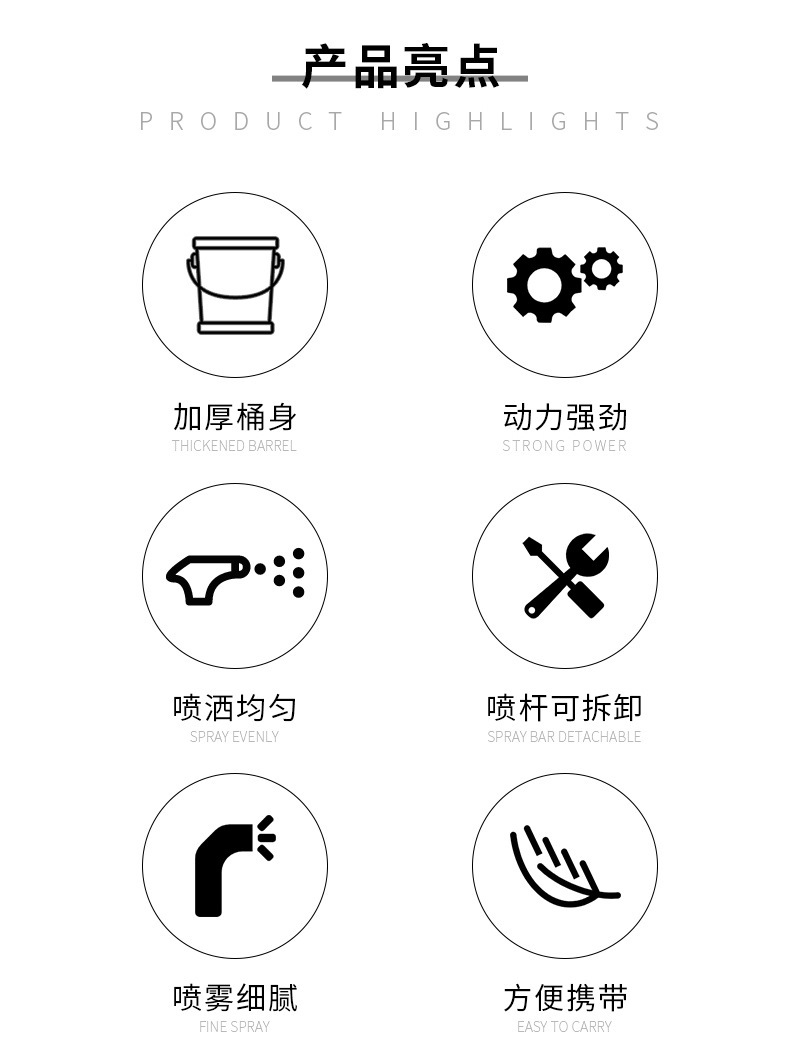 产品亮点

PRODUCT HIGHLIGHTS

加厚桶身
THICKENED BARREL

动力强劲
STRONG POWER

喷洒均匀
SPRAY EVENLY

喷杆可拆卸
SPRAY BAR DETACHABLE

喷雾细腻
FINE SPRAY

方便携带
EASY TO CARRY