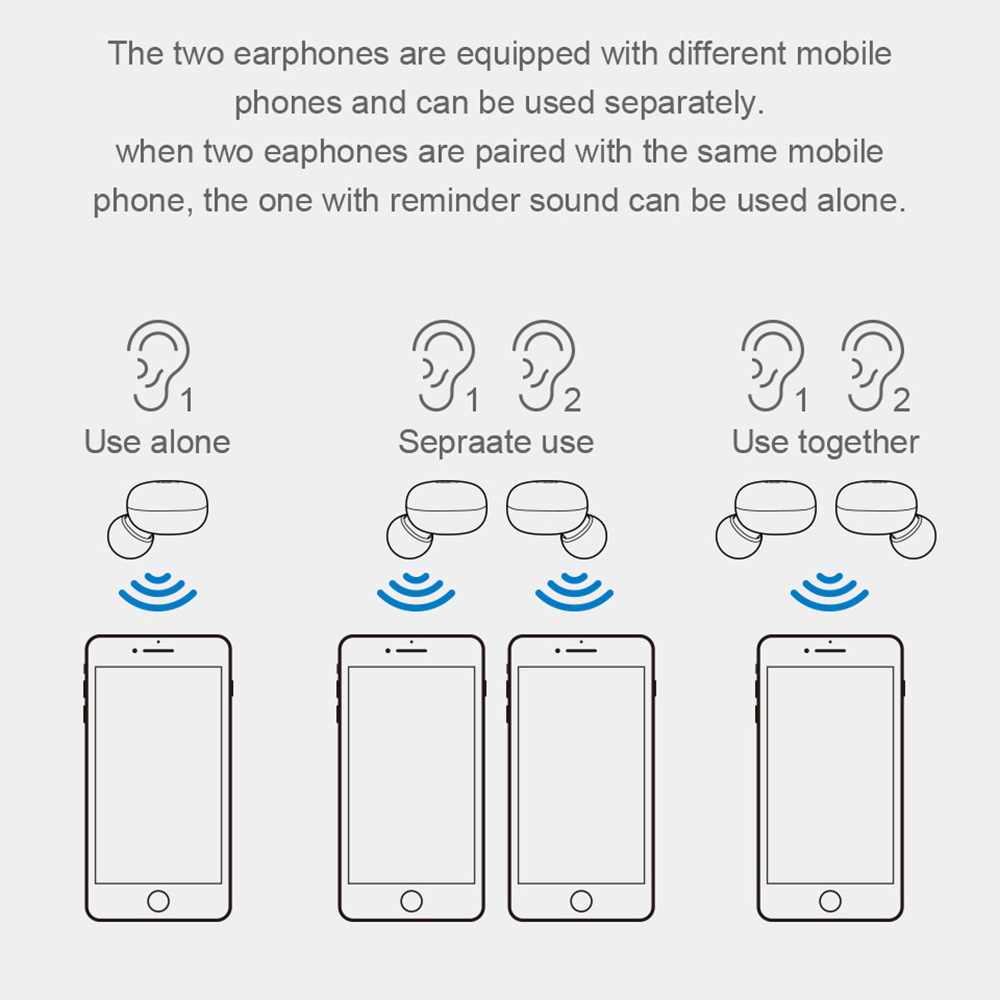 The two earphones are equipped with different mobile phones and can be used separately.
when two eaphones are paired with the same mobile phone, the one with reminder sound can be used alone.

1
Use alone

1 2
Sepraate use

1 2
Use together