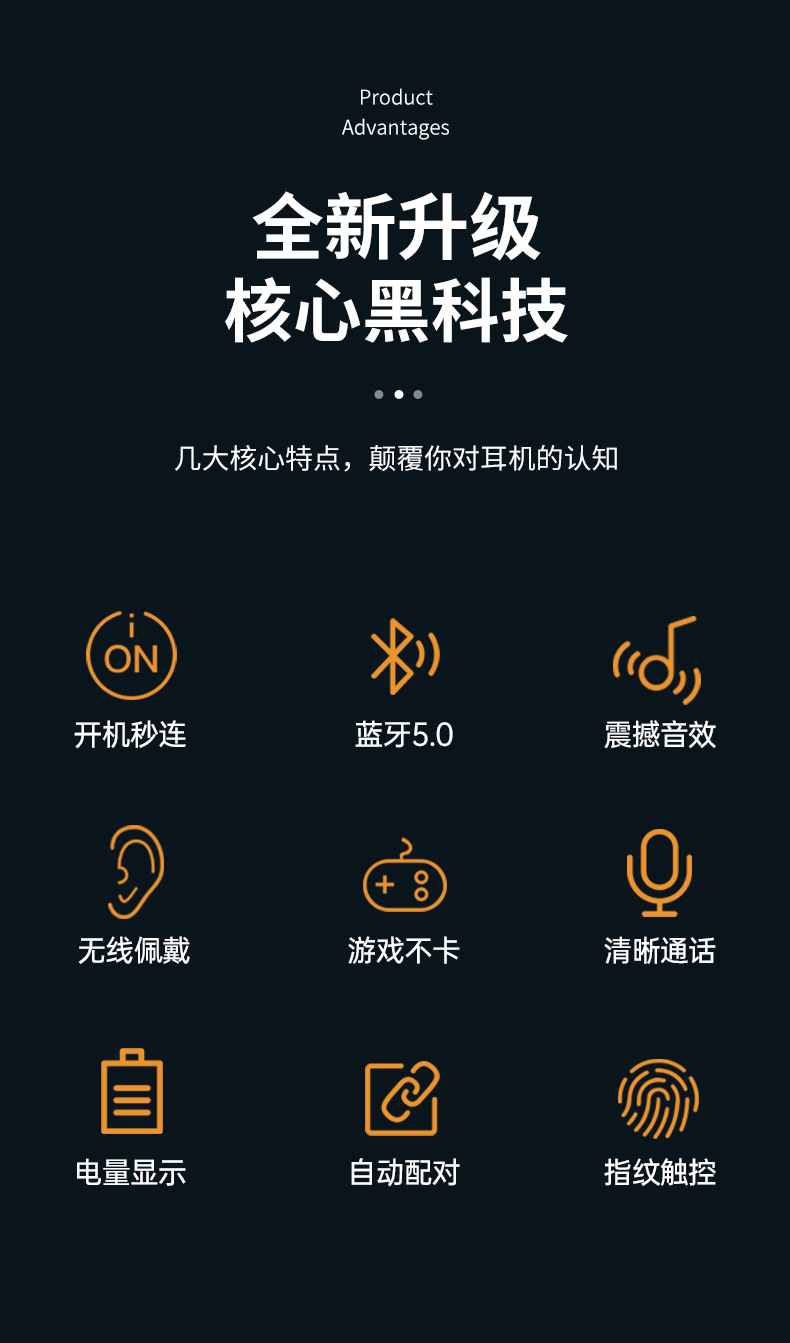 Product
Advantages

全新升级
核心黑科技

几大核心特点，颠覆你对耳机的认知

ON

开机秒连

蓝牙5.0

震撼音效

无线佩戴

游戏不卡

清晰通话

电量显示

自动配对

指纹触控