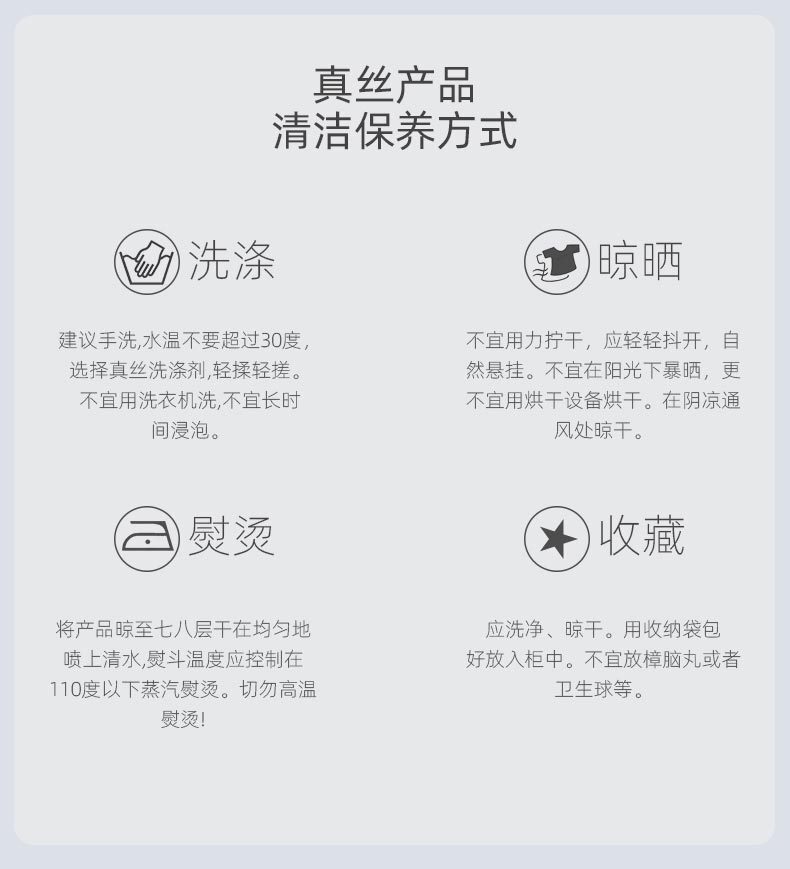 真丝产品
清洁保养方式

洗涤

建议手洗,水温不要超过30度,选择真丝洗涤剂,轻揉轻搓。不宜用洗衣机洗,不宜长时间浸泡。

晾晒

不宜用力拧干，应轻轻抖开，自然悬挂。不宜在阳光下暴晒，更不宜用烘干设备烘干。在阴凉通风处晾干。

熨烫

将产品晾至七八层干在均匀地喷上清水,熨斗温度应控制在110度以下蒸汽熨烫。切勿高温熨烫!

收藏

应洗净、晾干。用收纳袋包好放入柜中。不宜放樟脑丸或者卫生球等。