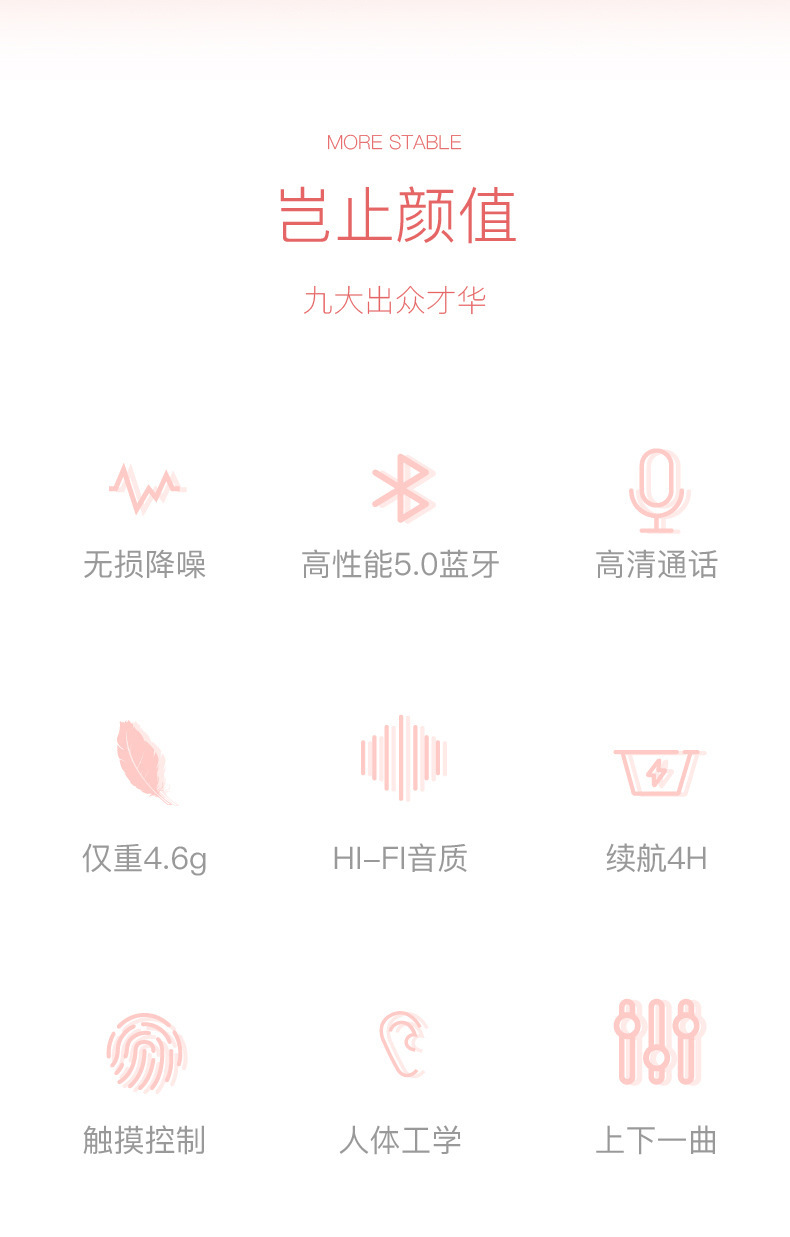 MORE STABLE

岂止颜值

九大出众才华

无损降噪

高性能5.0蓝牙

高清通话

仅重4.6g

HI-FI音质

续航4H

触摸控制

人体工学

上下一曲