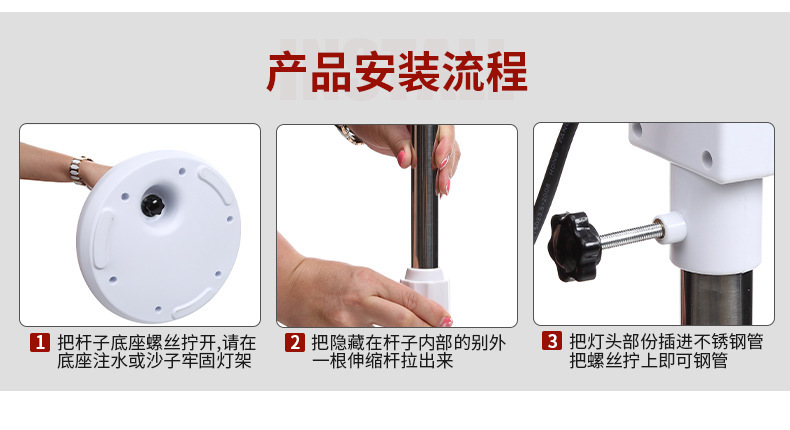 INSTALL

产品安装流程

1 把杆子底座螺丝拧开,请在底座注水或沙子牢固灯架

2 把隐藏在杆子内部的别外一根伸缩杆拉出来

3 把灯头部份插进不锈钢管把螺丝拧上即可钢管