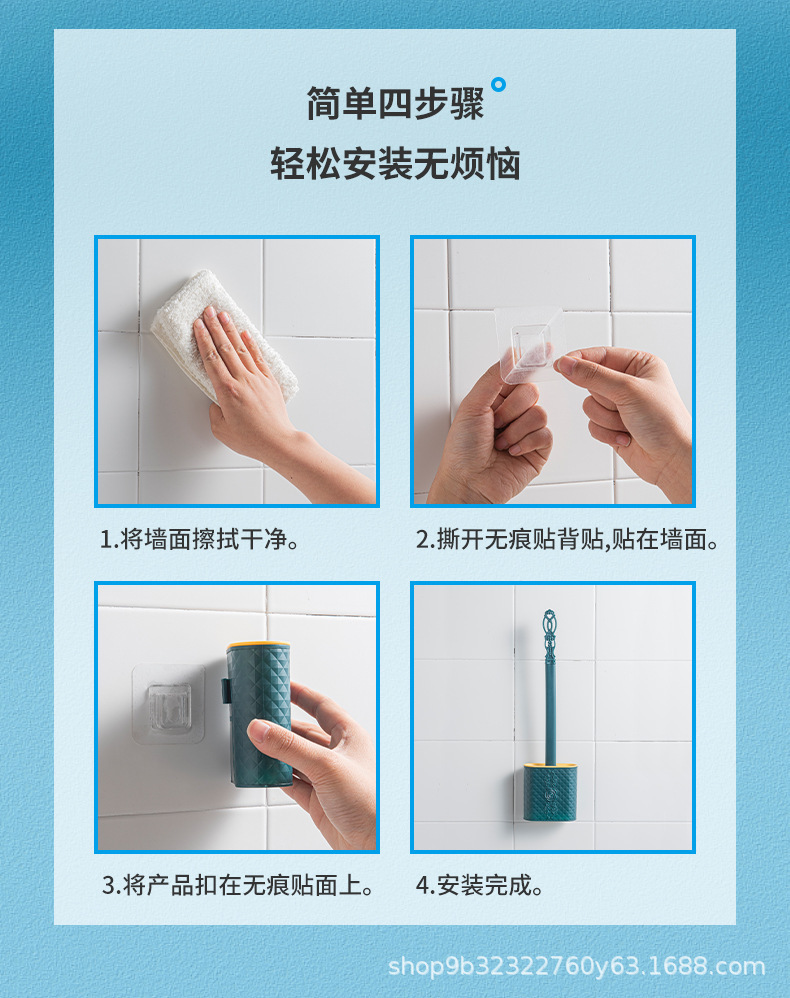 简单四步骤

轻松安装无烦恼

1.将墙面擦拭干净。

2.撕开无痕贴背贴,贴在墙面。

3.将产品扣在无痕贴面上。

4.安装完成。

shop9b32322760y63.1688.com