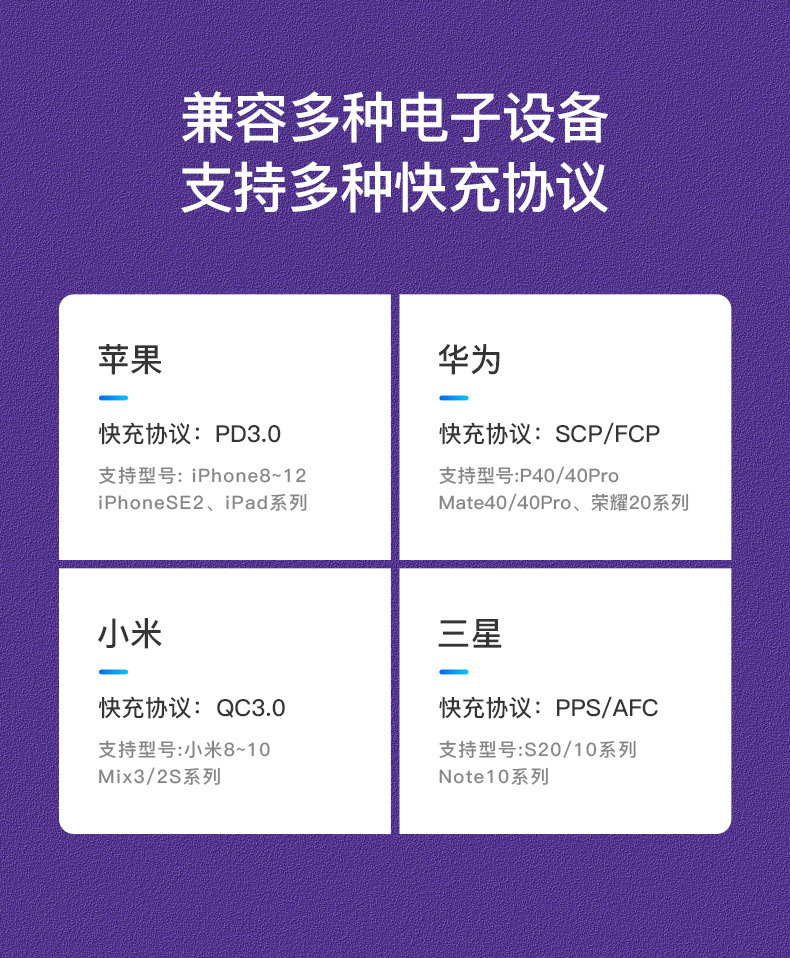 兼容多种电子设备
支持多种快充协议

苹果

快充协议：PD3.0

支持型号: iPhone8~12
iPhoneSE2、iPad系列

华为

快充协议：SCP/FCP

支持型号:P40/40Pro
Mate40/40Pro、荣耀20系列

小米

快充协议：QC3.0

支持型号:小米8~10
Mix3/2S系列

三星

快充协议：PPS/AFC

支持型号:S20/10系列
Note10系列