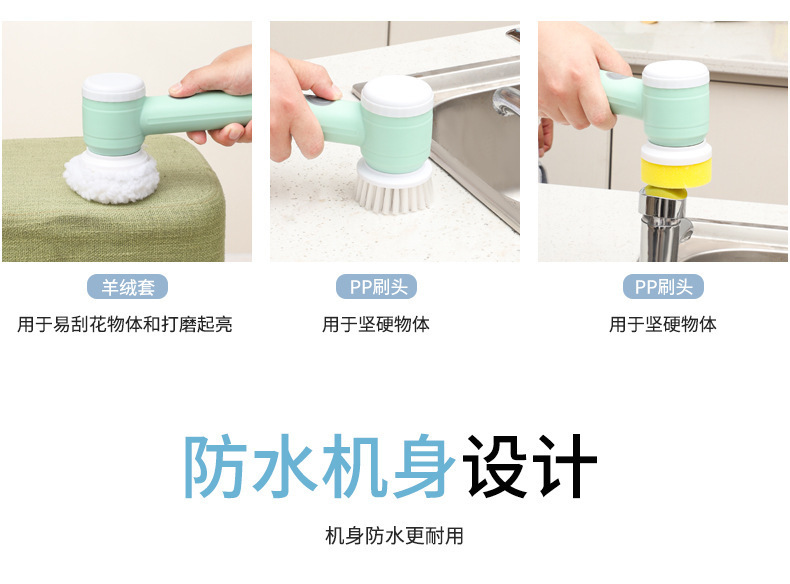 羊绒套

用于易刮花物体和打磨起亮

PP刷头

用于坚硬物体

PP刷头

用于坚硬物体

防水机身设计

机身防水更耐用