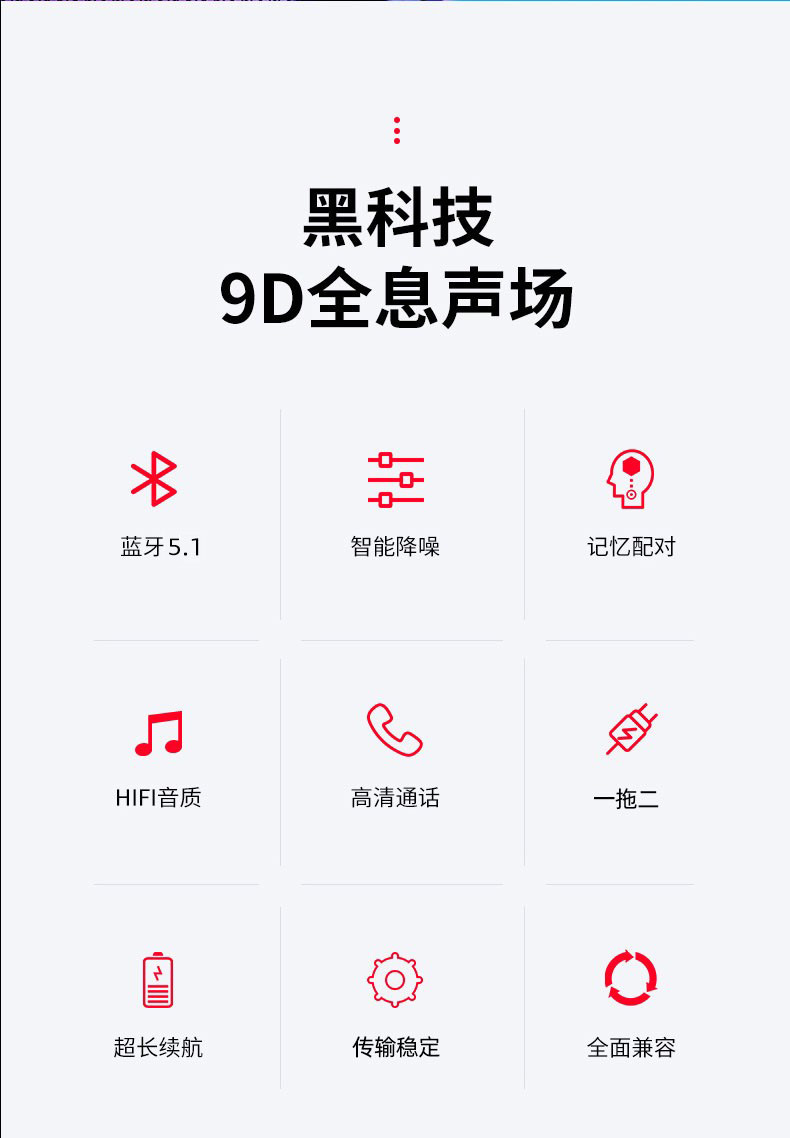 黑科技
9D全息声场

蓝牙5.1

智能降噪

记忆配对

HIFI音质

高清通话

一拖二

超长续航

传输稳定

全面兼容