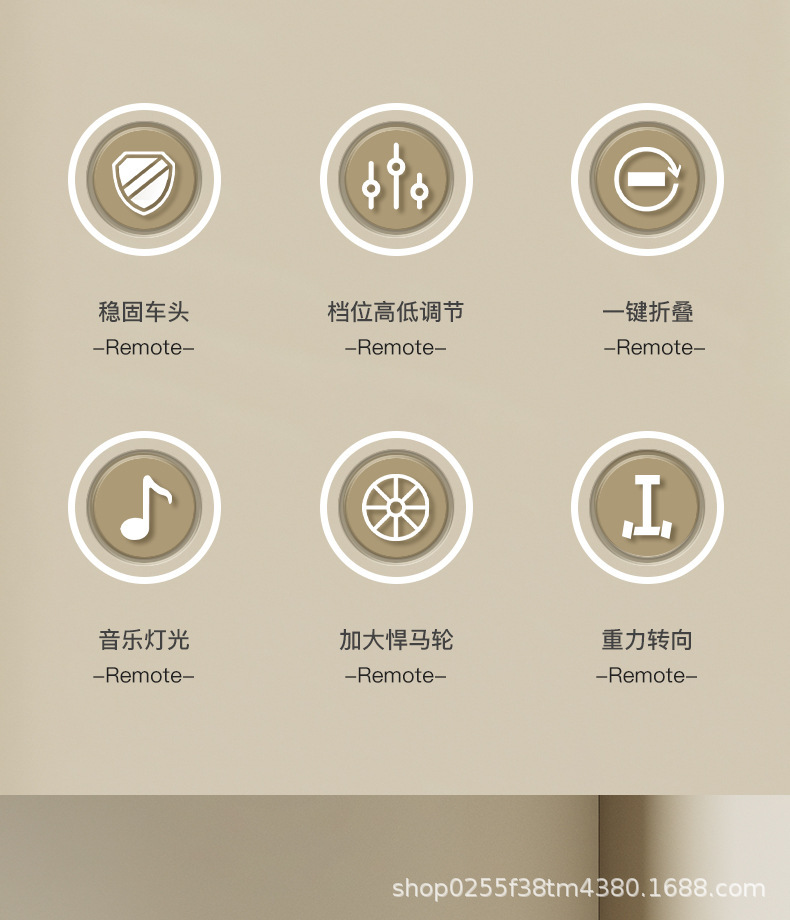 稳固车头
–Remote–

档位高低调节
–Remote–

一键折叠
–Remote–

音乐灯光
–Remote–

加大悍马轮
–Remote–

重力转向
–Remote–

shop0255f38tm4380.1688.com