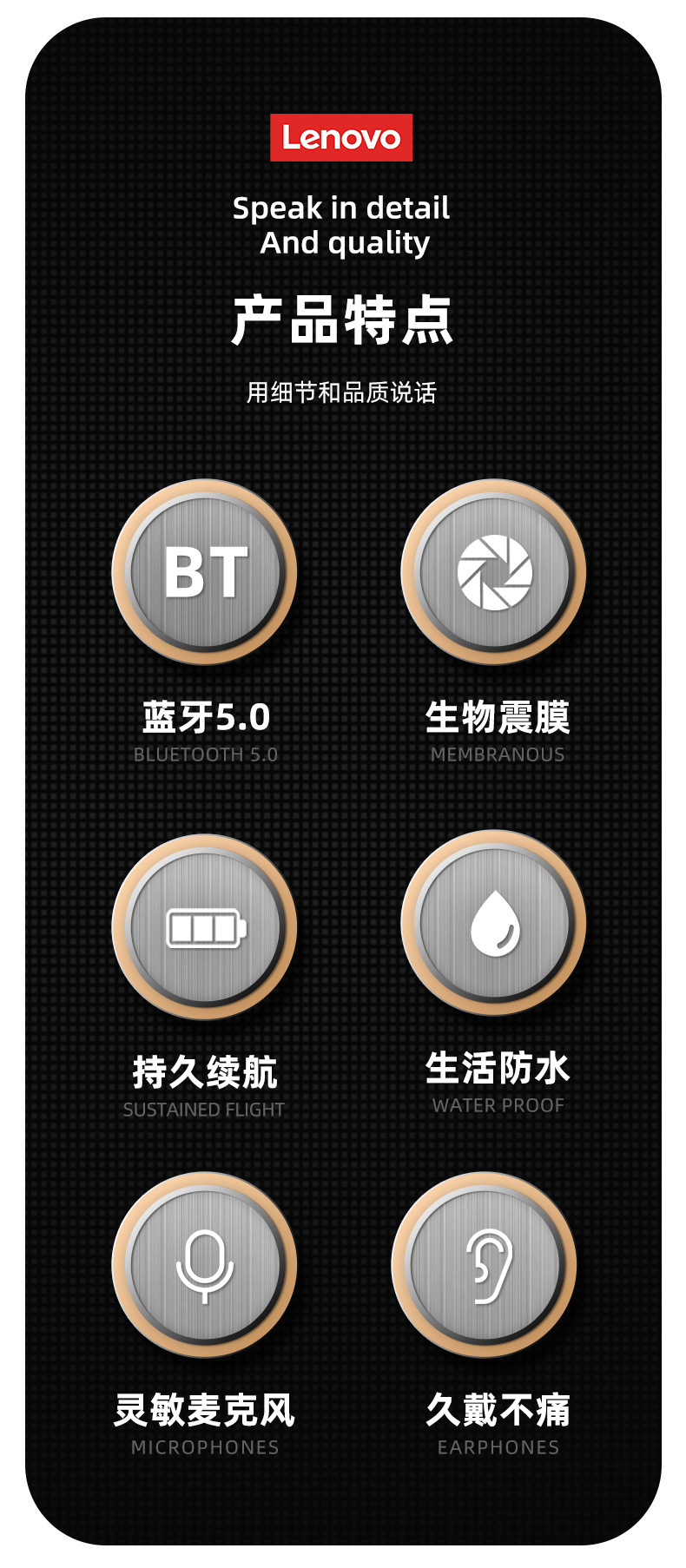 Lenovo

Speak in detail
And quality

产品特点

用细节和品质说话

BT

蓝牙5.0
BLUETOOTH 5.0

生物震膜
MEMBRANOUS

持久续航
SUSTAINED FLIGHT

生活防水
WATER PROOF

灵敏麦克风
MICROPHONES

久戴不痛
EARPHONES