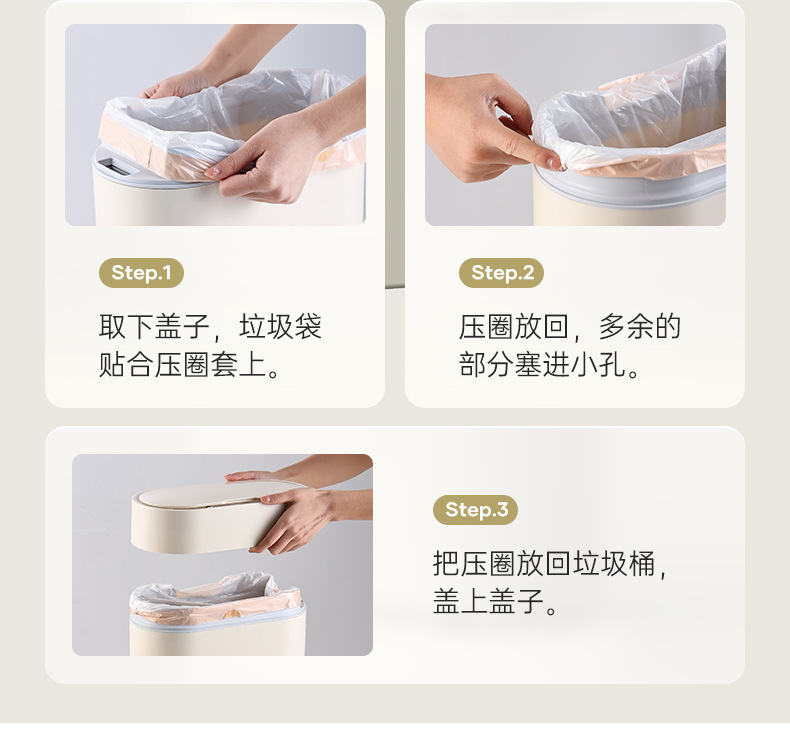 Step.1

取下盖子，垃圾袋贴合压圈套上。

Step.2

压圈放回，多余的部分塞进小孔。

Step.3

把压圈放回垃圾桶，盖上盖子。