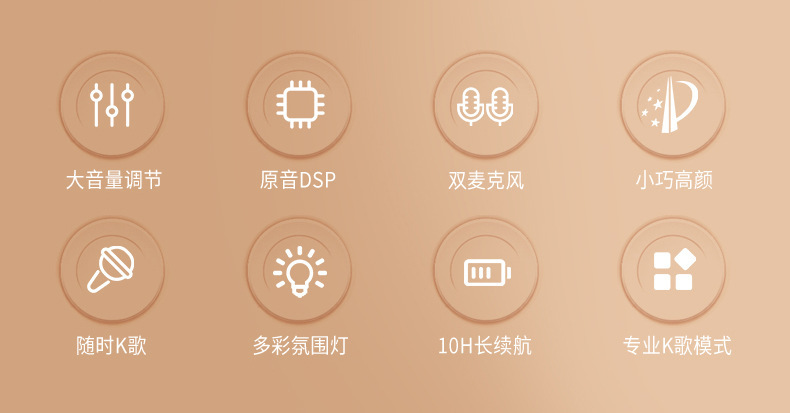 大音量调节

原音DSP

双麦克风

小巧高颜

随时K歌

多彩氛围灯

10H长续航

专业K歌模式