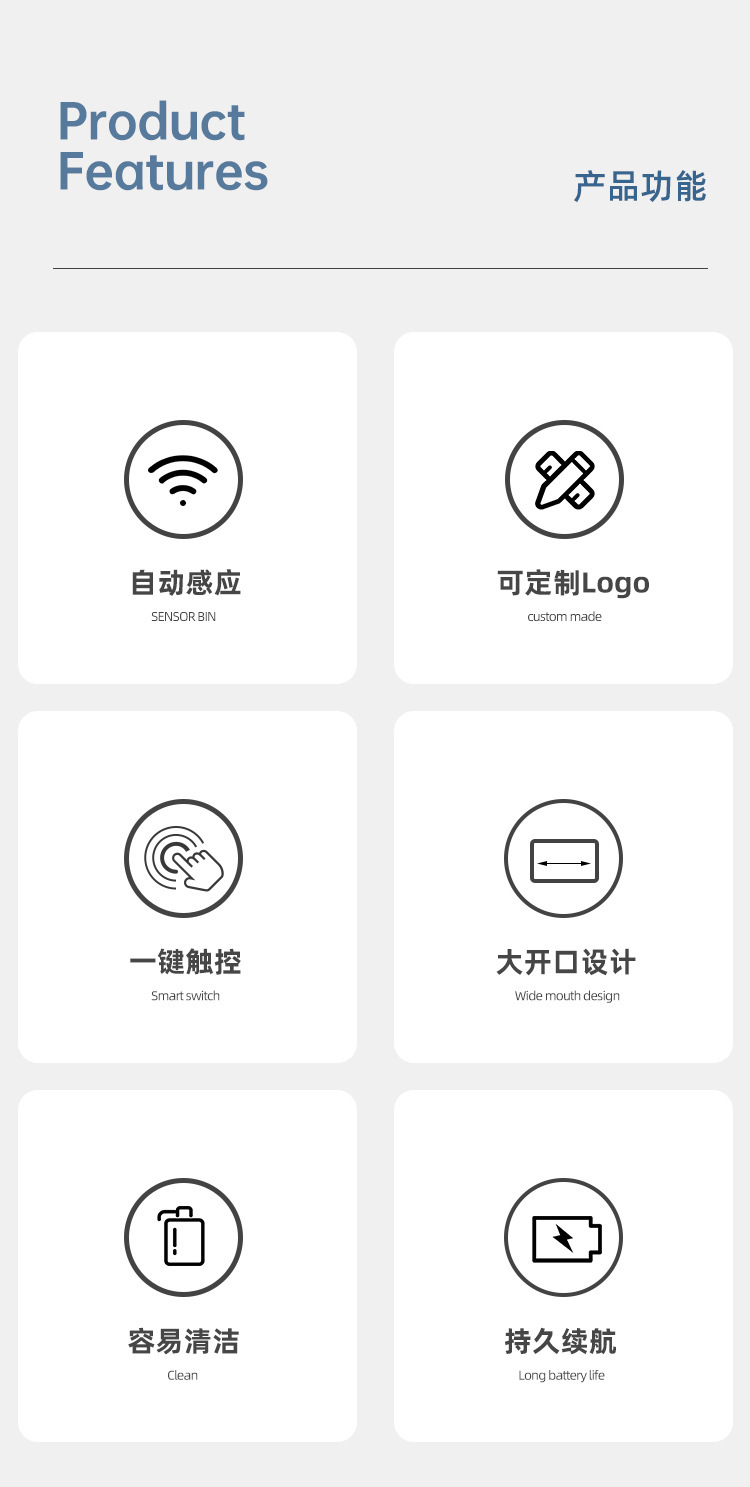 Product Features

产品功能

自动感应
SENSOR BIN

可定制Logo
custom made

一键触控
Smart switch

大开口设计
Wide mouth design

容易清洁
Clean

持久续航
Long battery life