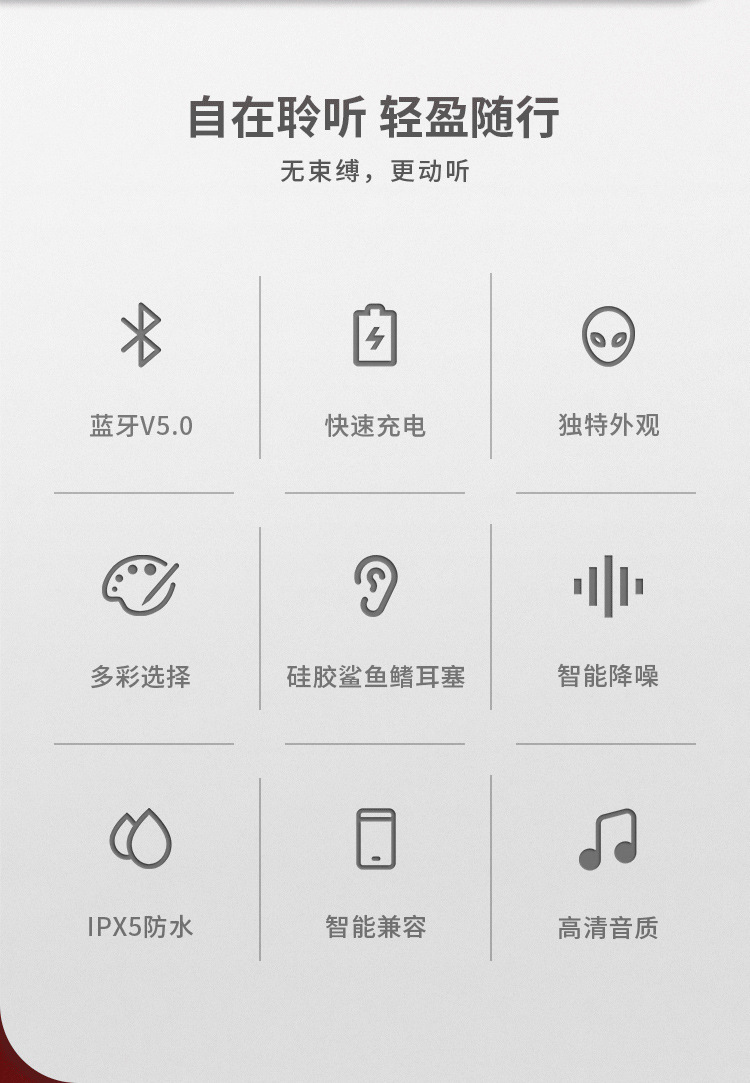 自在聆听 轻盈随行

无束缚，更动听

蓝牙V5.0

快速充电

独特外观

多彩选择

硅胶鲨鱼鳍耳塞

智能降噪

IPX5防水

智能兼容

高清音质