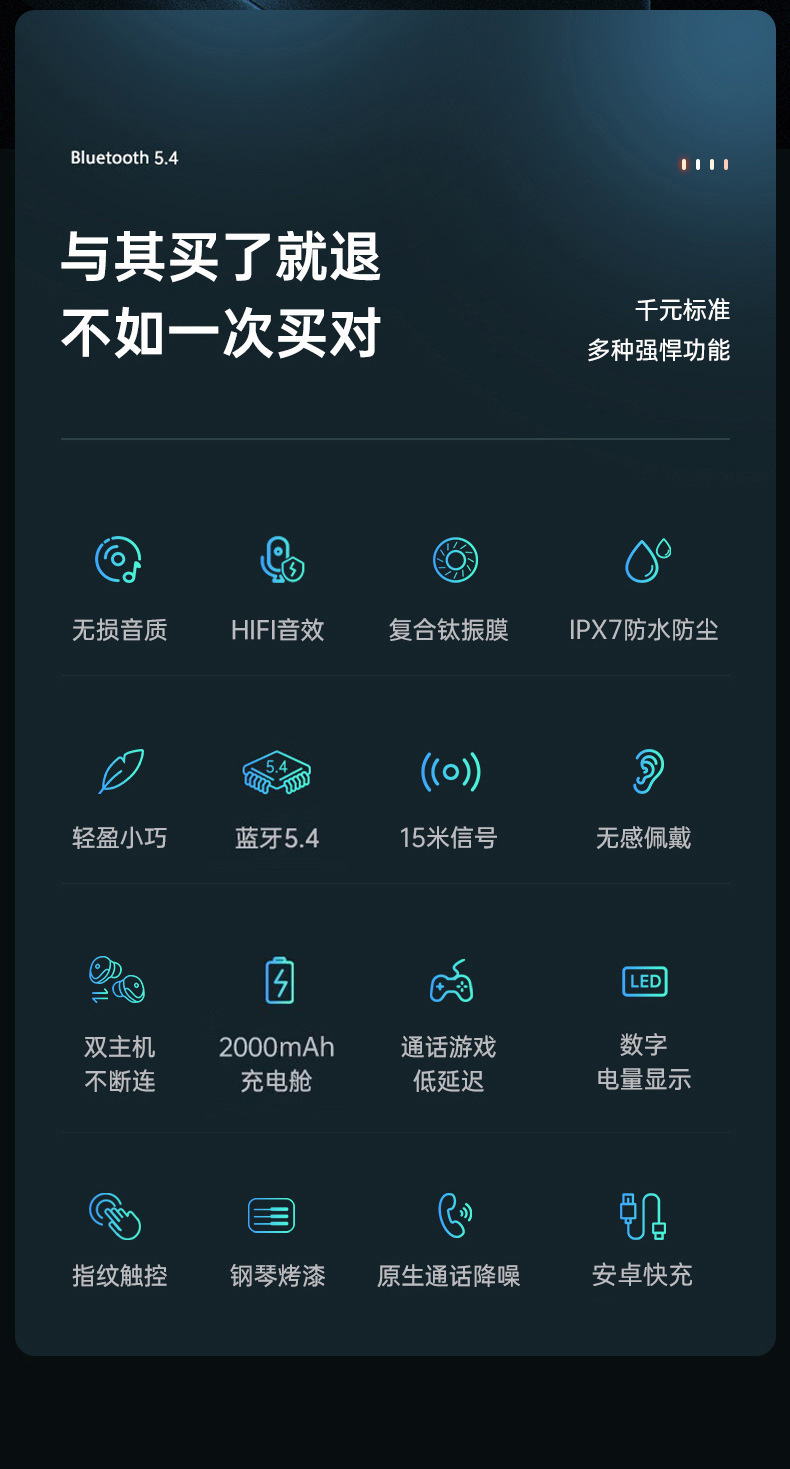 Bluetooth 5.4

与其买了就退
不如一次买对

千元标准
多种强悍功能

无损音质

HIFI音效

复合钛振膜

IPX7防水防尘

轻盈小巧

5.4

蓝牙5.4

15米信号

无感佩戴

双主机
不断连

2000mAh
充电舱

通话游戏
低延迟

LED

数字
电量显示

指纹触控

钢琴烤漆

原生通话降噪

安卓快充