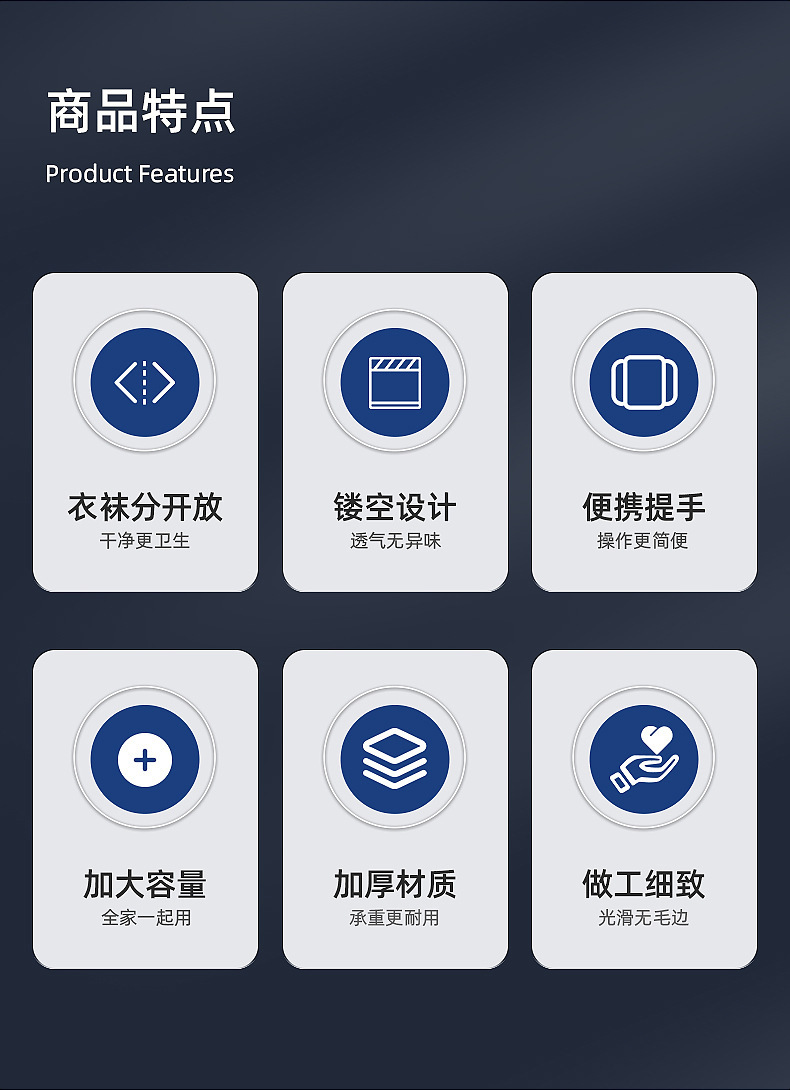 商品特点
Product Features

衣袜分开放
干净更卫生

镂空设计
透气无异味

便携提手
操作更简便

加大容量
全家一起用

加厚材质
承重更耐用

做工细致
光滑无毛边