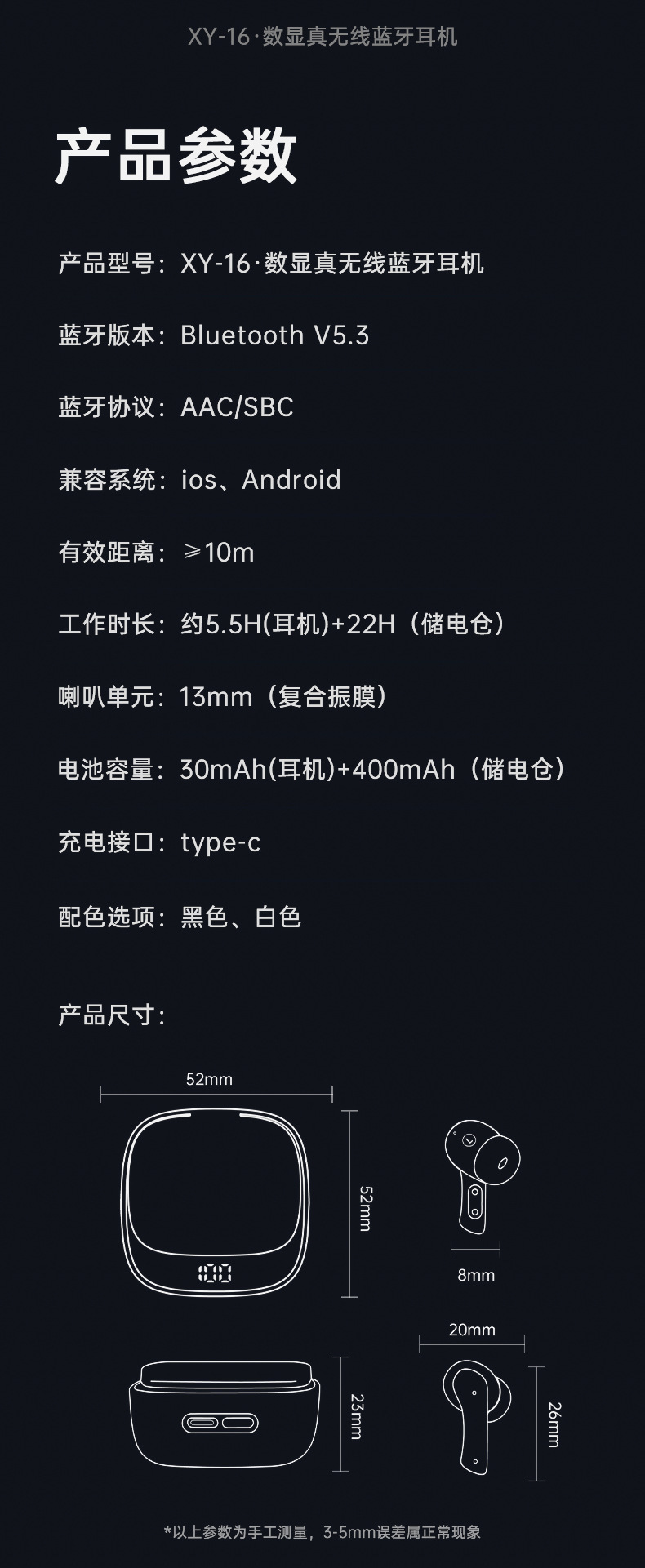 XY-16·数显真无线蓝牙耳机

产品参数

产品型号：XY-16·数显真无线蓝牙耳机

蓝牙版本：Bluetooth V5.3

蓝牙协议：AAC/SBC

兼容系统：ios、Android

有效距离：≥10m

工作时长：约5.5H(耳机)+22H（储电仓）

喇叭单元：13mm（复合振膜）

电池容量：30mAh(耳机)+400mAh（储电仓）

充电接口：type-c

配色选项：黑色、白色

产品尺寸：

52mm

52mm

8mm

20mm

23mm

26mm

*以上参数为手工测量，3-5mm误差属正常现象