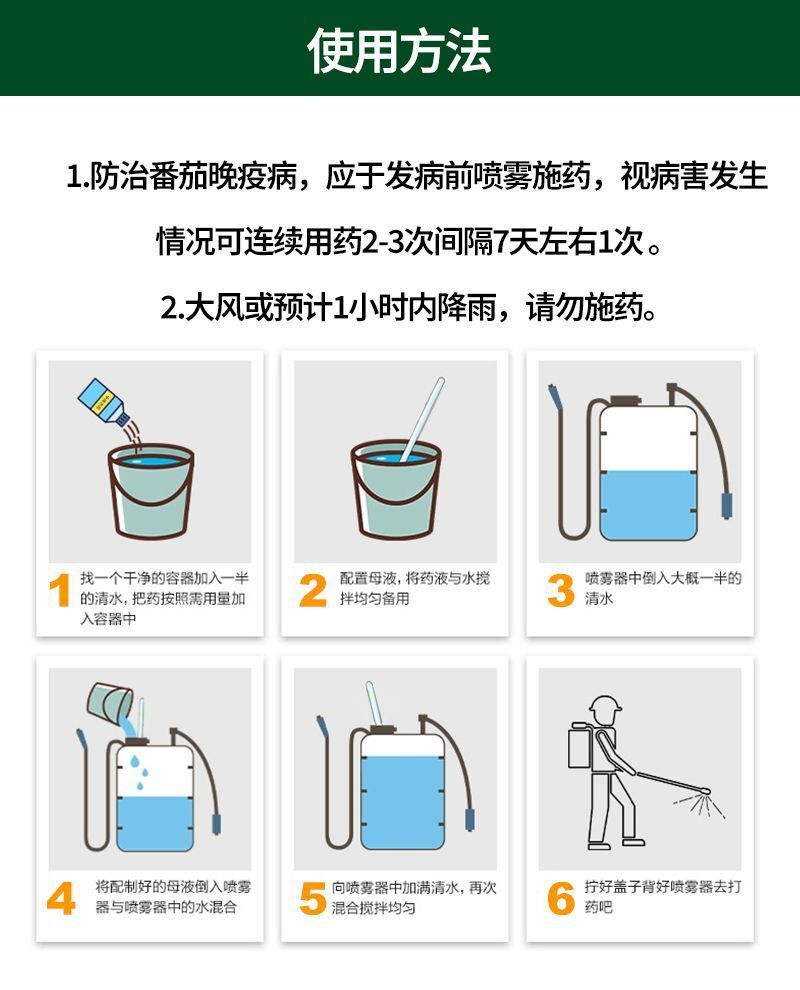 使用方法

1.防治番茄晚疫病，应于发病前喷雾施药，视病害发生情况可连续用药2-3次间隔7天左右1次。

2.大风或预计1小时内降雨，请勿施药。

1 找一个干净的容器加入一半的清水，把药按照需用量加入容器中

2 配置母液，将药液与水搅拌均匀备用

3 喷雾器中倒入大概一半的清水

4 将配制好的母液倒入喷雾器与喷雾器中的水混合

5 向喷雾器中加满清水，再次混合搅拌均匀

6 拧好盖子背好喷雾器去打药吧