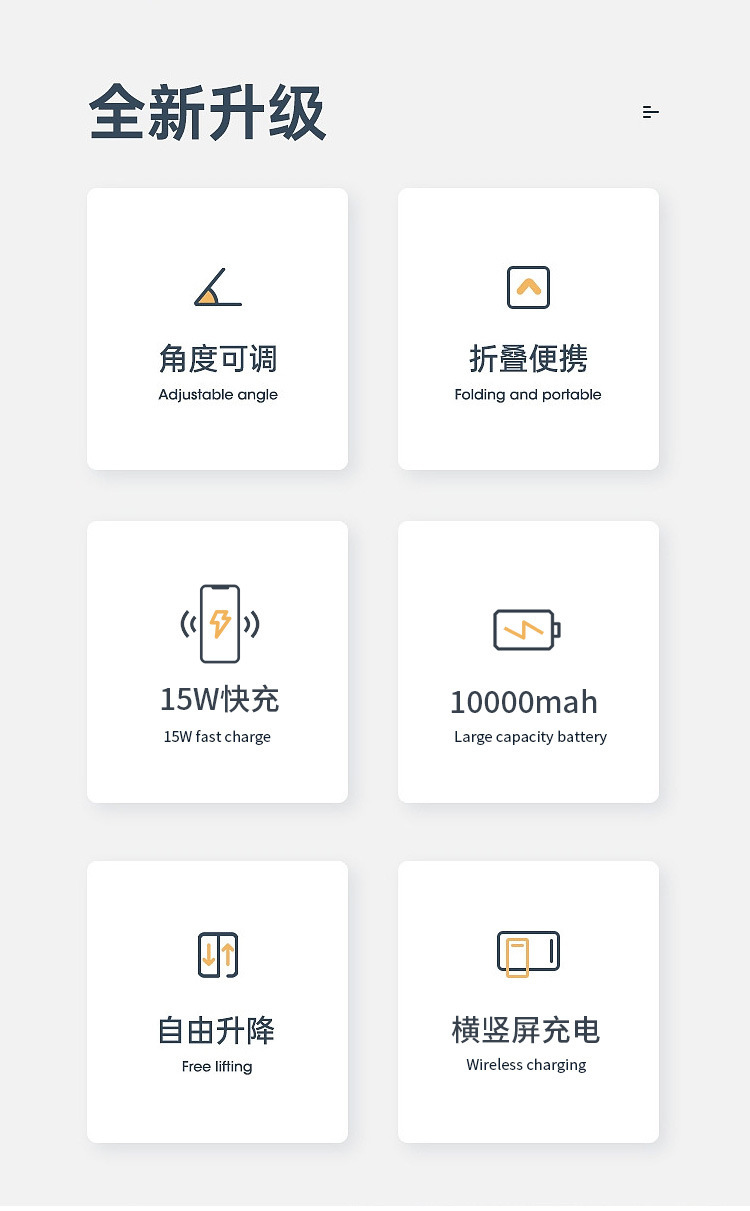 全新升级

角度可调
Adjustable angle

折叠便携
Folding and portable

15W快充
15W fast charge

10000mah
Large capacity battery

自由升降
Free lifting

横竖屏充电
Wireless charging