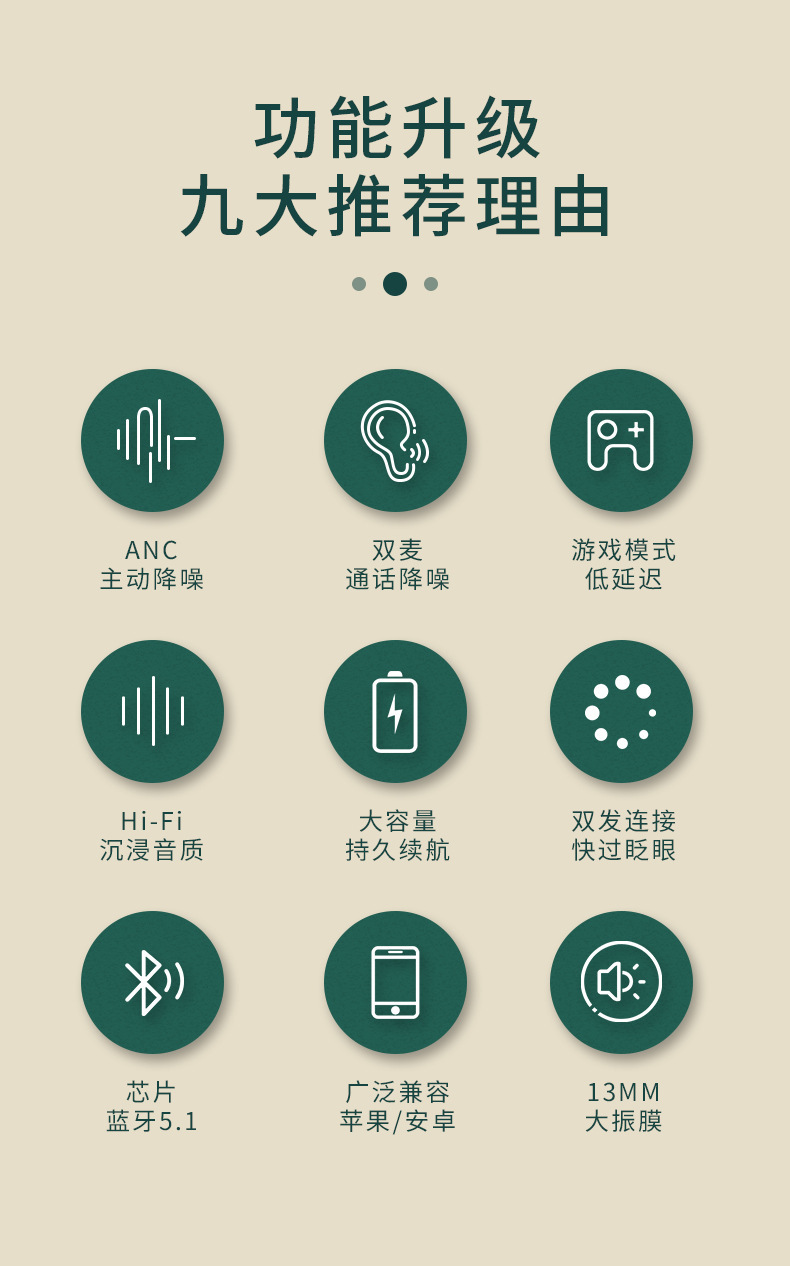 功能升级
九大推荐理由

ANC
主动降噪

双麦
通话降噪

游戏模式
低延迟

Hi-Fi
沉浸音质

大容量
持久续航

双发连接
快过眨眼

芯片
蓝牙5.1

广泛兼容
苹果/安卓

13MM
大振膜