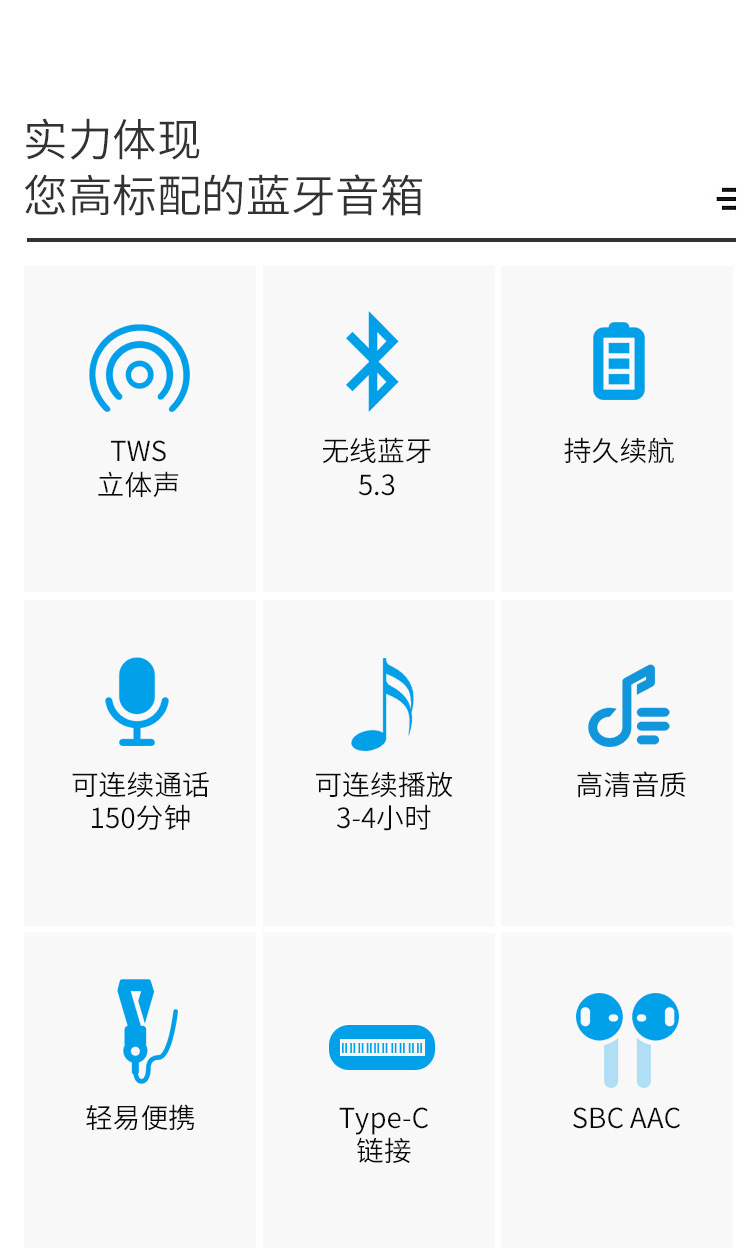 实力体现
您高标配的蓝牙音箱

TWS
立体声

无线蓝牙
5.3

持久续航

可连续通话
150分钟

可连续播放
3-4小时

高清音质

轻易便携

Type-C
链接

SBC AAC