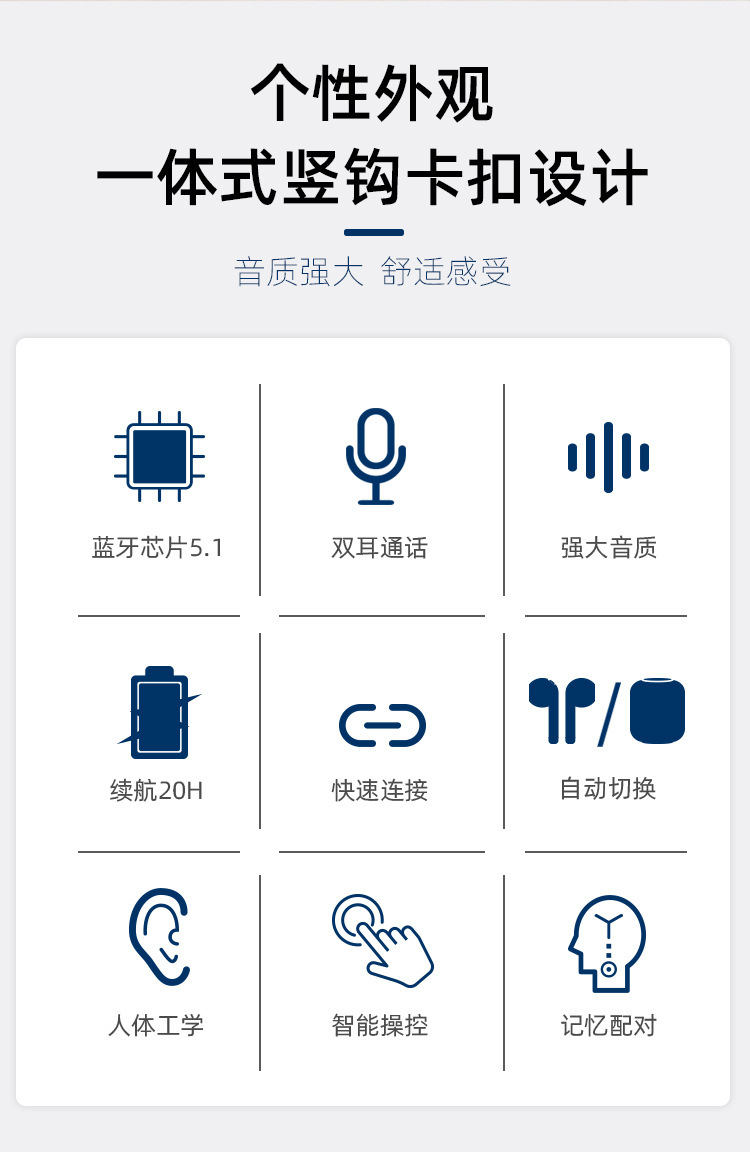 个性外观
一体式竖钩卡扣设计

音质强大 舒适感受

蓝牙芯片5.1

双耳通话

强大音质

续航20H

快速连接

自动切换

人体工学

智能操控

记忆配对