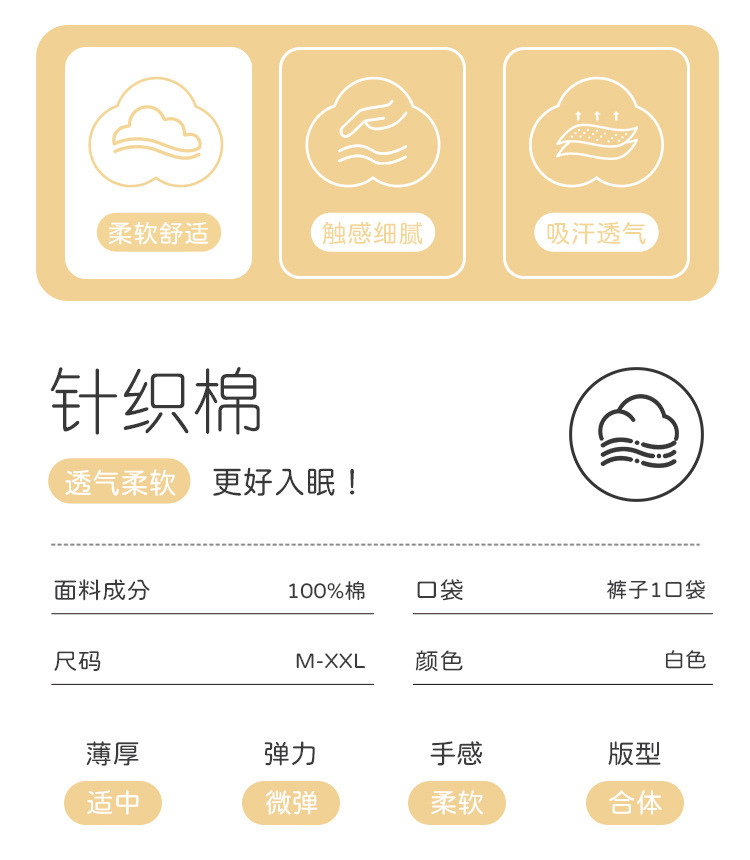 柔软舒适

触感细腻

吸汗透气

针织棉

透气柔软 更好入眠！

面料成分 100%棉

尺码 M-XXL

口袋 裤子1口袋

颜色 白色

薄厚
适中

弹力
微弹

手感
柔软

版型
合体