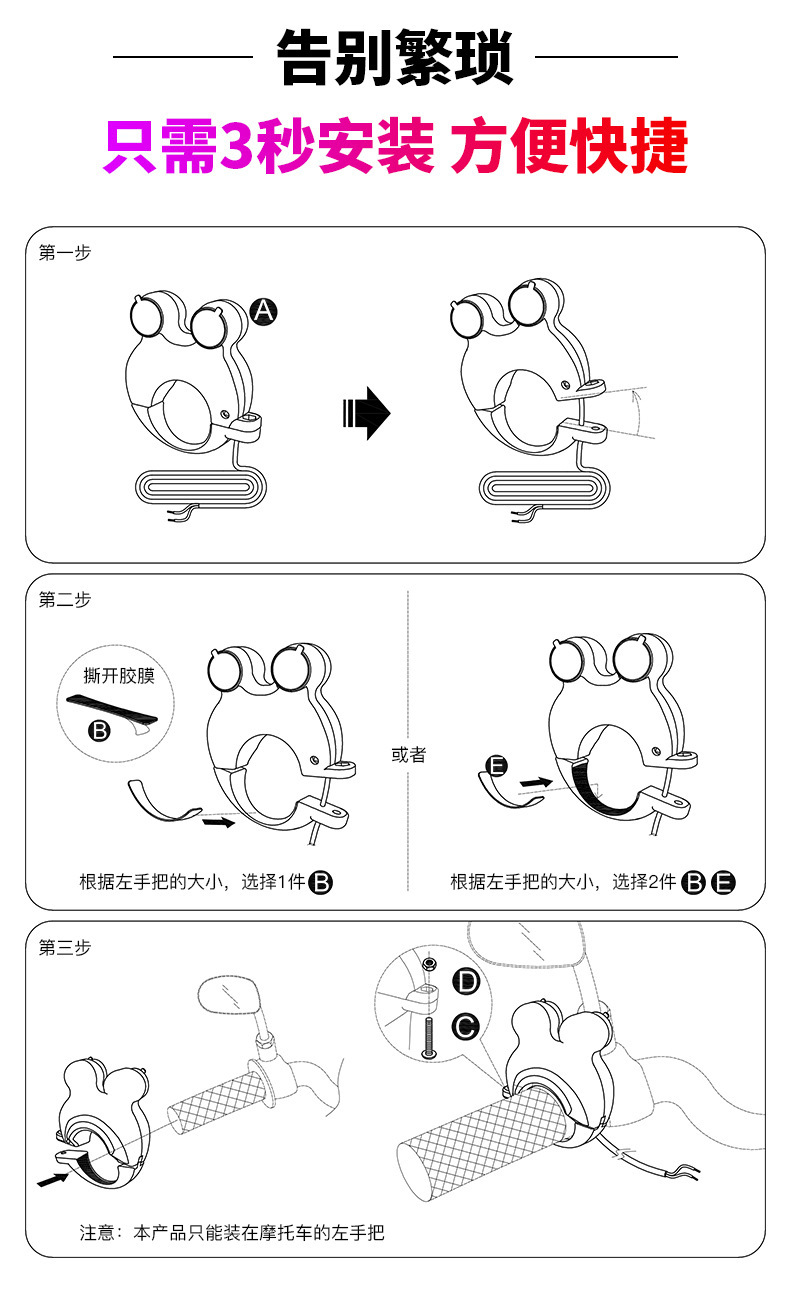 告别繁琐

只需3秒安装 方便快捷

第一步

A

第二步

撕开胶膜

B

或者

E

根据左手把的大小，选择1件 B

根据左手把的大小，选择2件 B E

第三步

D

C

注意：本产品只能装在摩托车的左手把