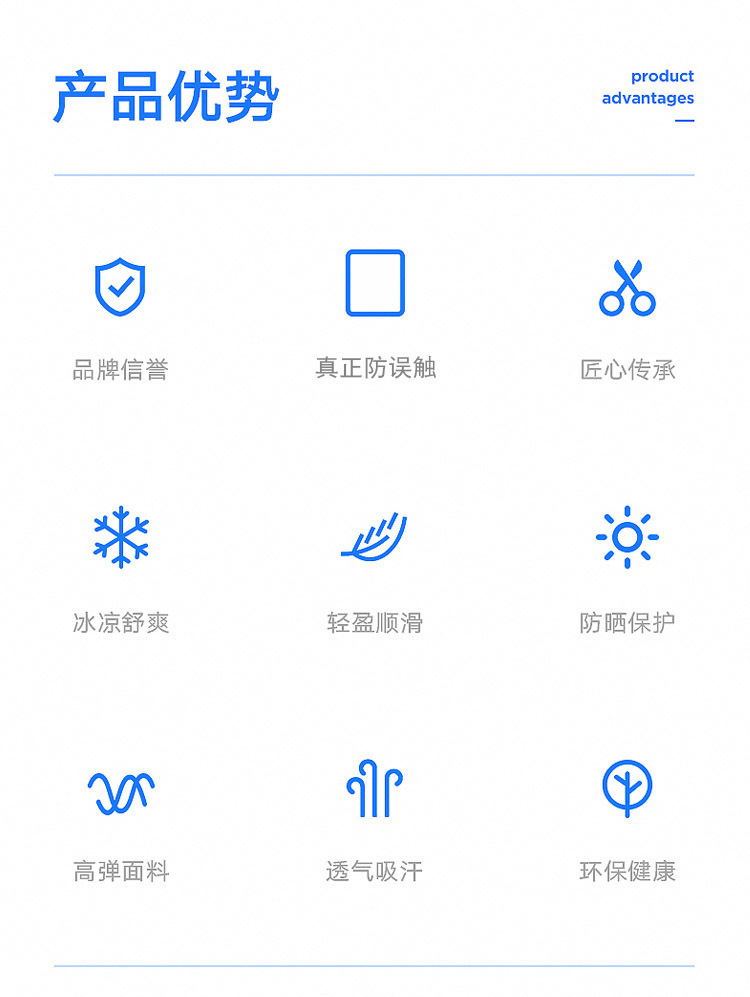 产品优势

product
advantages

品牌信誉

真正防误触

匠心传承

冰凉舒爽

轻盈顺滑

防晒保护

高弹面料

透气吸汗

环保健康