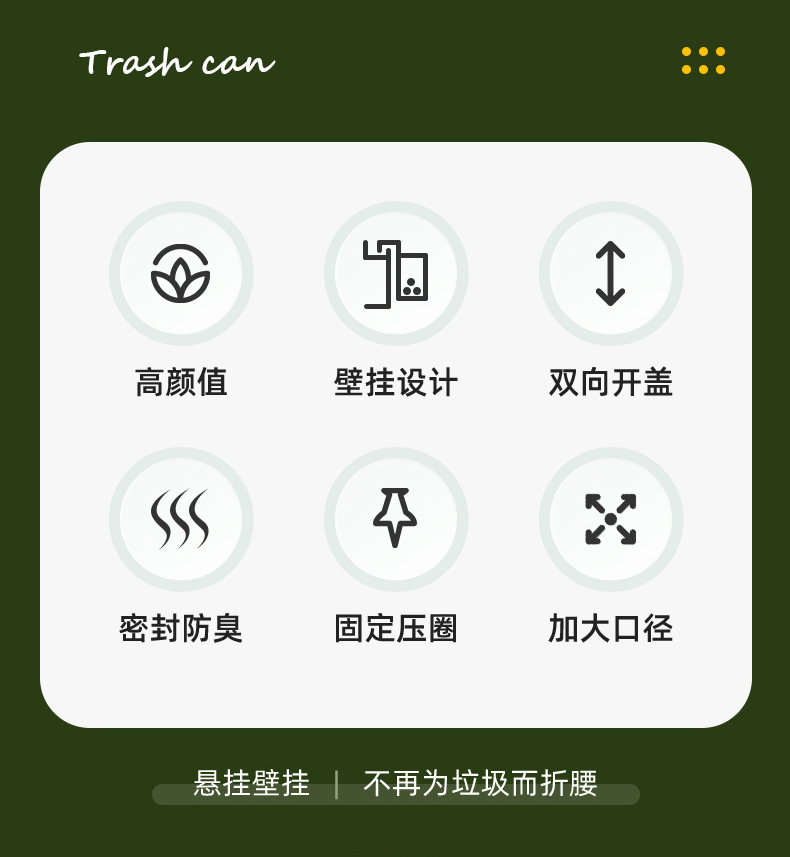 Trash can

高颜值 壁挂设计 双向开盖

密封防臭 固定压圈 加大口径

悬挂壁挂 | 不再为垃圾而折腰