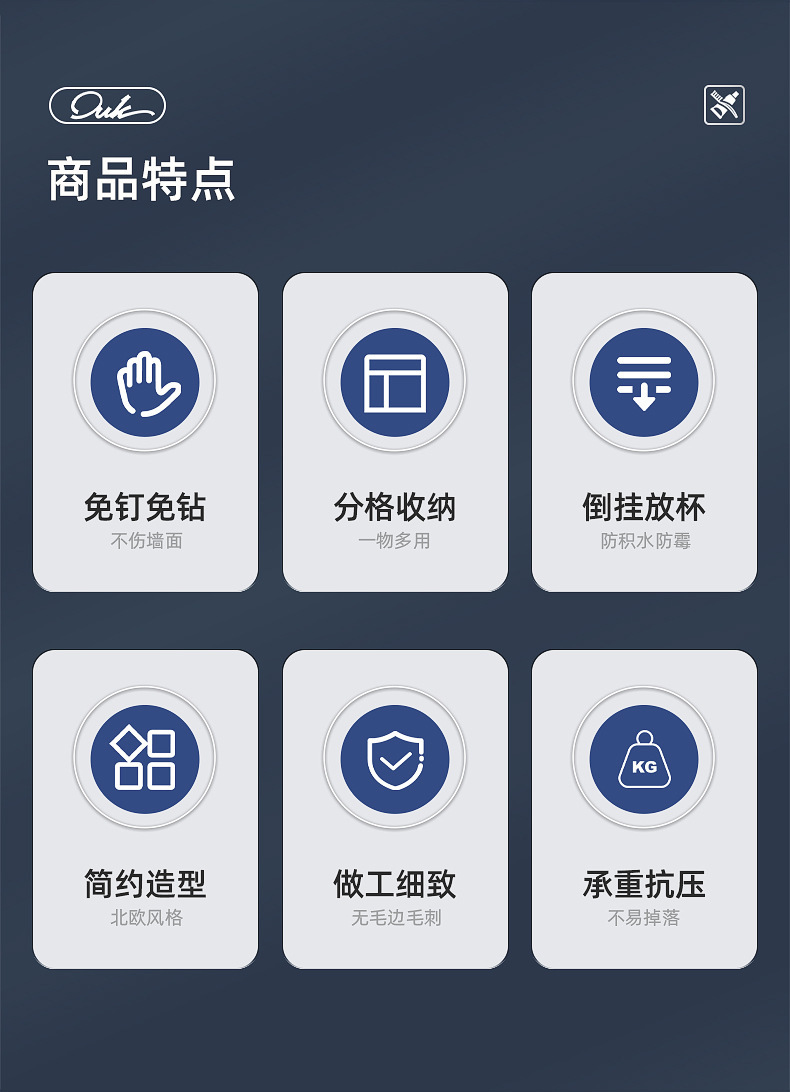 Ouk

商品特点

免钉免钻
不伤墙面

分格收纳
一物多用

倒挂放杯
防积水防霉

简约造型
北欧风格

做工细致
无毛边毛刺

KG
承重抗压
不易掉落