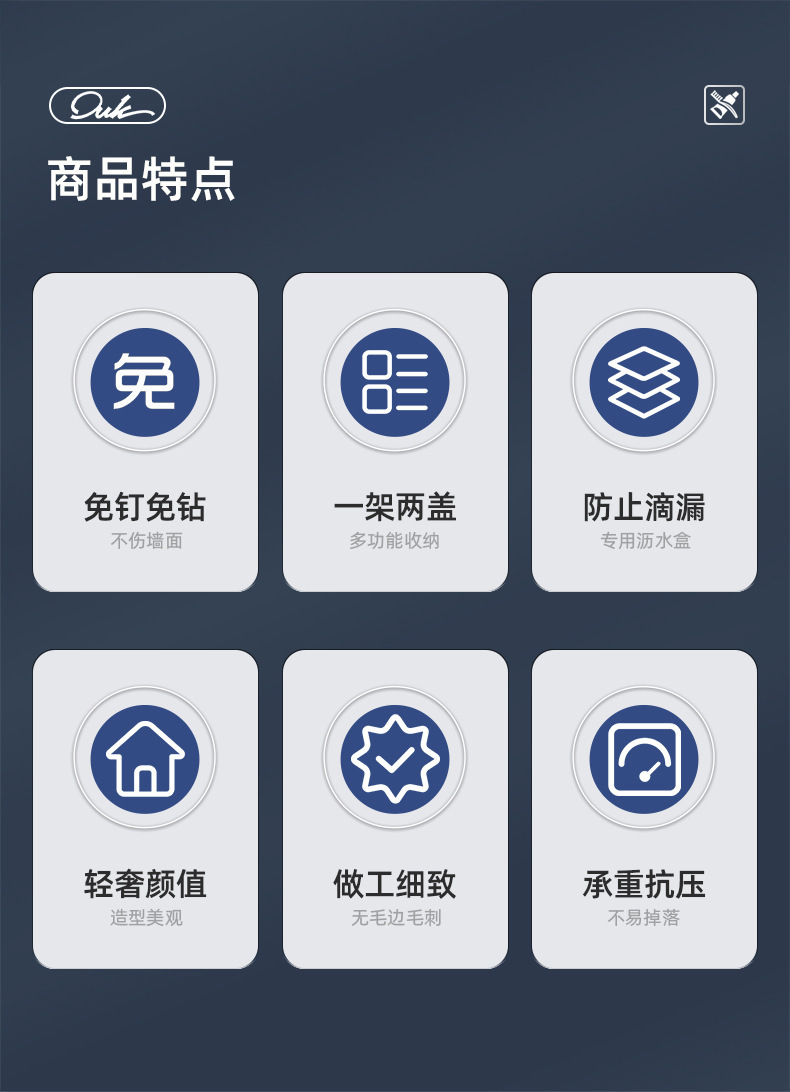 Ouk

商品特点

免

免钉免钻
不伤墙面

一架两盖
多功能收纳

防止滴漏
专用沥水盒

轻奢颜值
造型美观

做工细致
无毛边毛刺

承重抗压
不易掉落