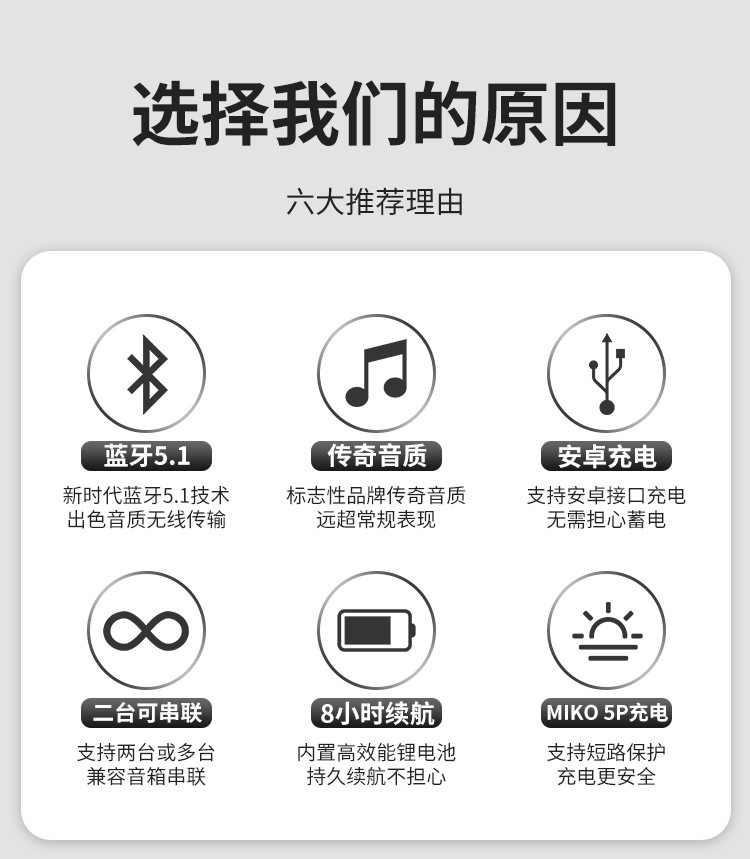 选择我们的原因

六大推荐理由

蓝牙5.1

新时代蓝牙5.1技术
出色音质无线传输

传奇音质

标志性品牌传奇音质
远超常规表现

安卓充电

支持安卓接口充电
无需担心蓄电

二台可串联

支持两台或多台
兼容音箱串联

8小时续航

内置高效能锂电池
持久续航不担心

MIKO 5P充电

支持短路保护
充电更安全