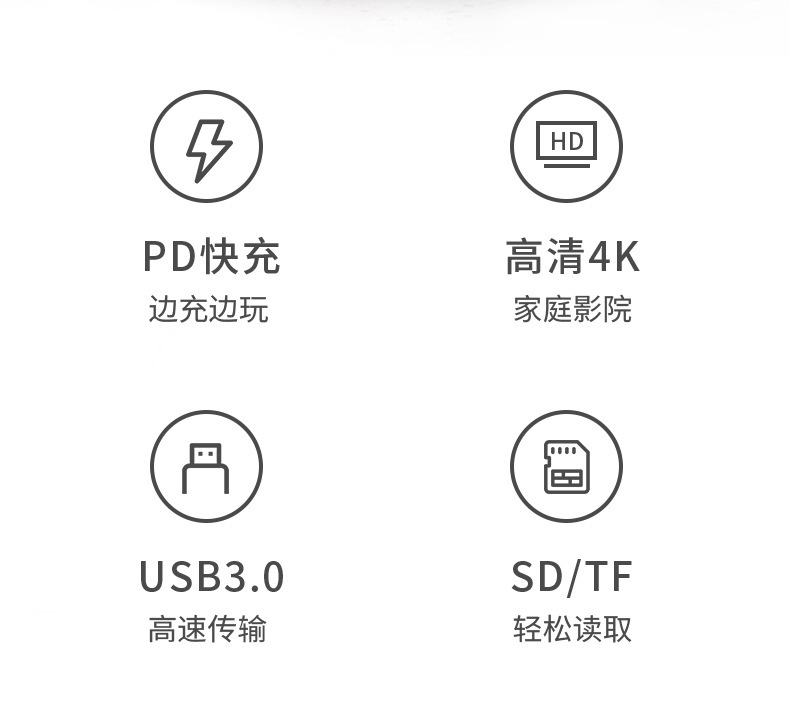 PD快充
边充边玩

HD

高清4K
家庭影院

USB3.0
高速传输

SD/TF
轻松读取