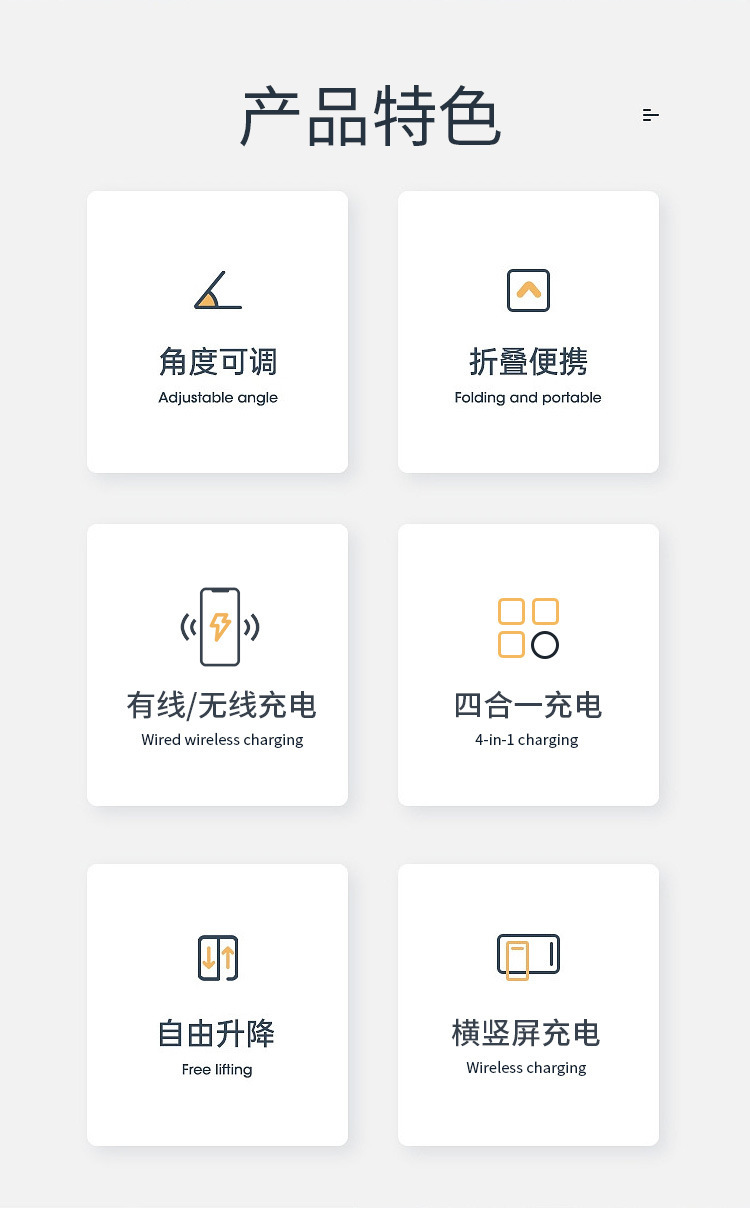 产品特色

角度可调
Adjustable angle

折叠便携
Folding and portable

有线/无线充电
Wired wireless charging

四合一充电
4-in-1 charging

自由升降
Free lifting

横竖屏充电
Wireless charging