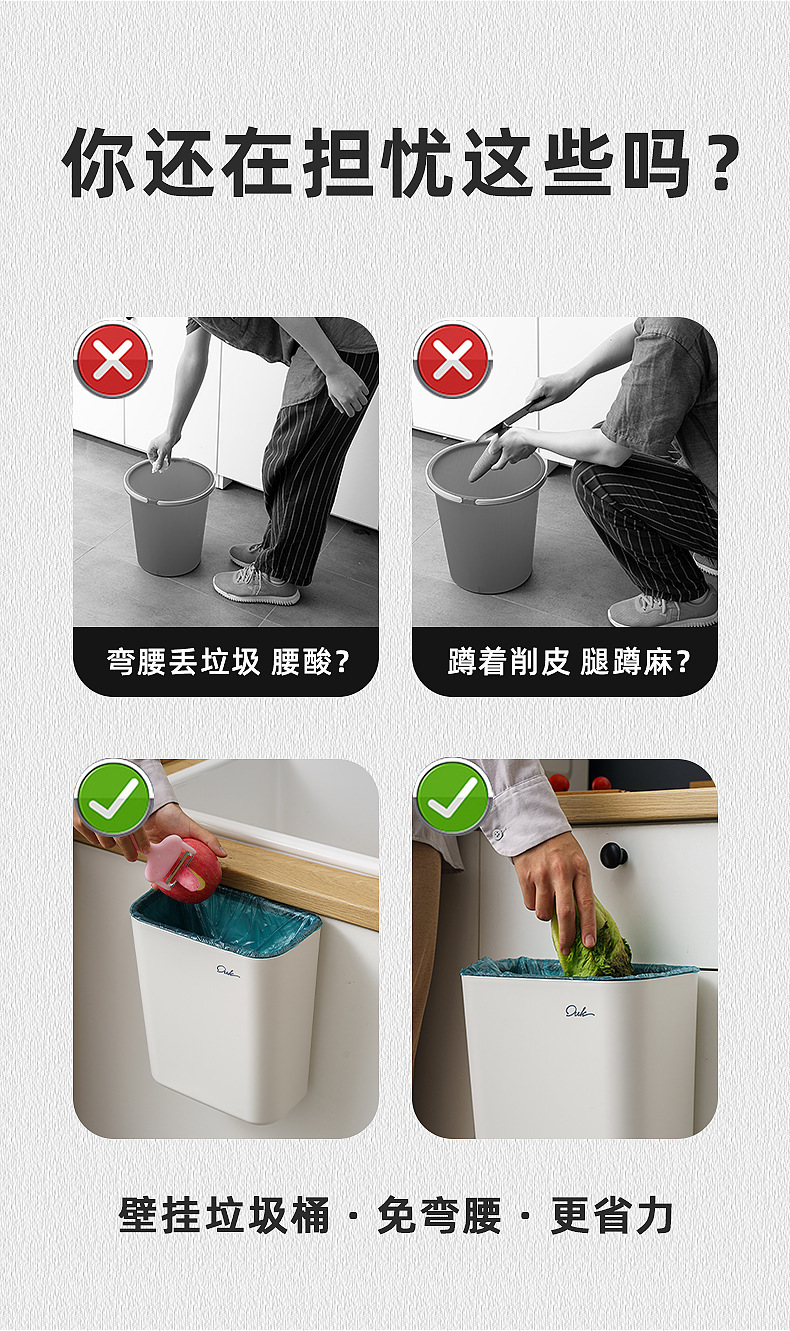 你还在担忧这些吗？

弯腰丢垃圾 腰酸？

蹲着削皮 腿蹲麻？

壁挂垃圾桶 · 免弯腰 · 更省力