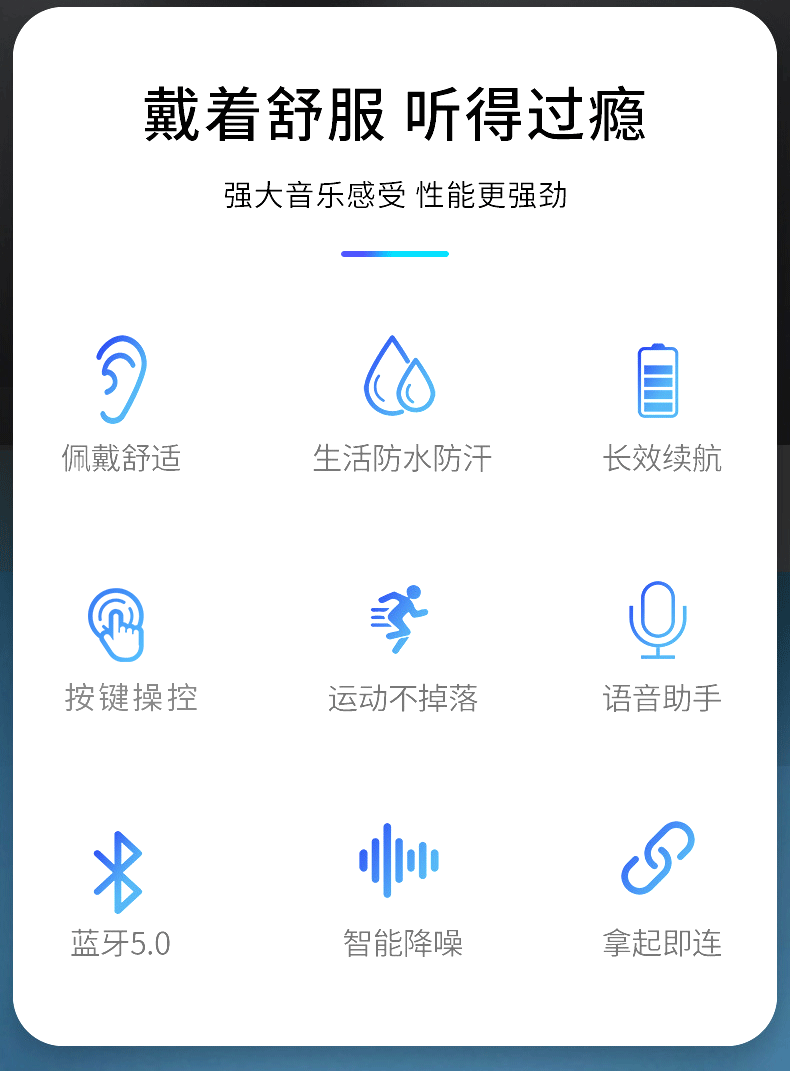 戴着舒服 听得过瘾

强大音乐感受 性能更强劲

佩戴舒适

生活防水防汗

长效续航

按键操控

运动不掉落

语音助手

蓝牙5.0

智能降噪

拿起即连