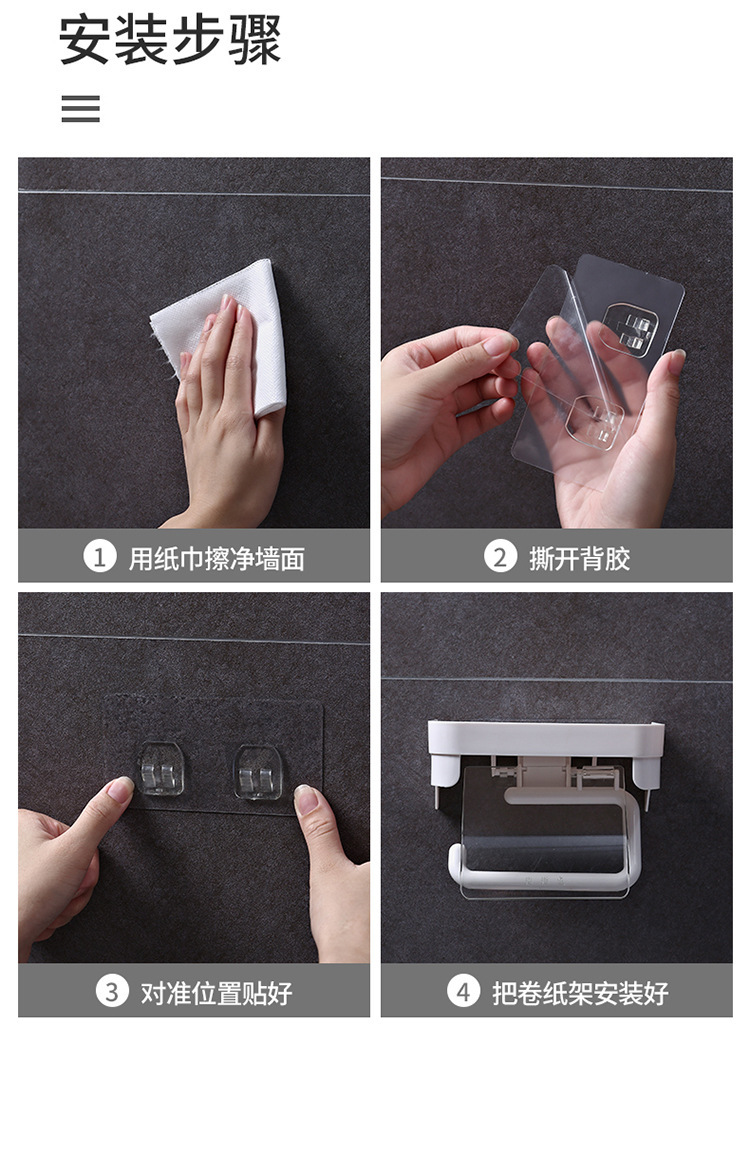 安装步骤

① 用纸巾擦净墙面

② 撕开背胶

③ 对准位置贴好

④ 把卷纸架安装好