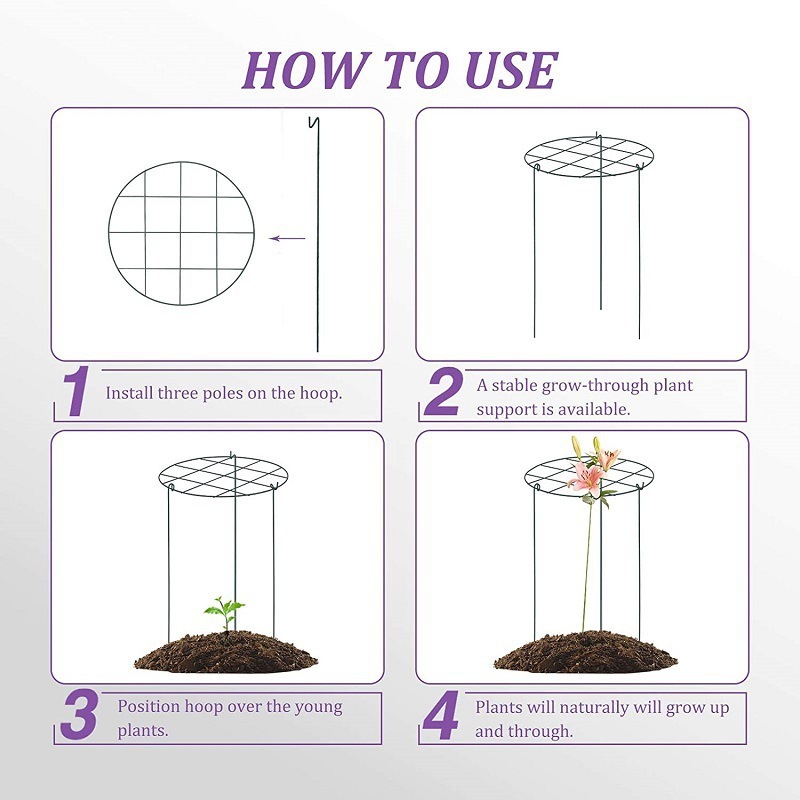 HOW TO USE

1 Install three poles on the hoop.

2 A stable grow-through plant support is available.

3 Position hoop over the young plants.

4 Plants will naturally will grow up and through.