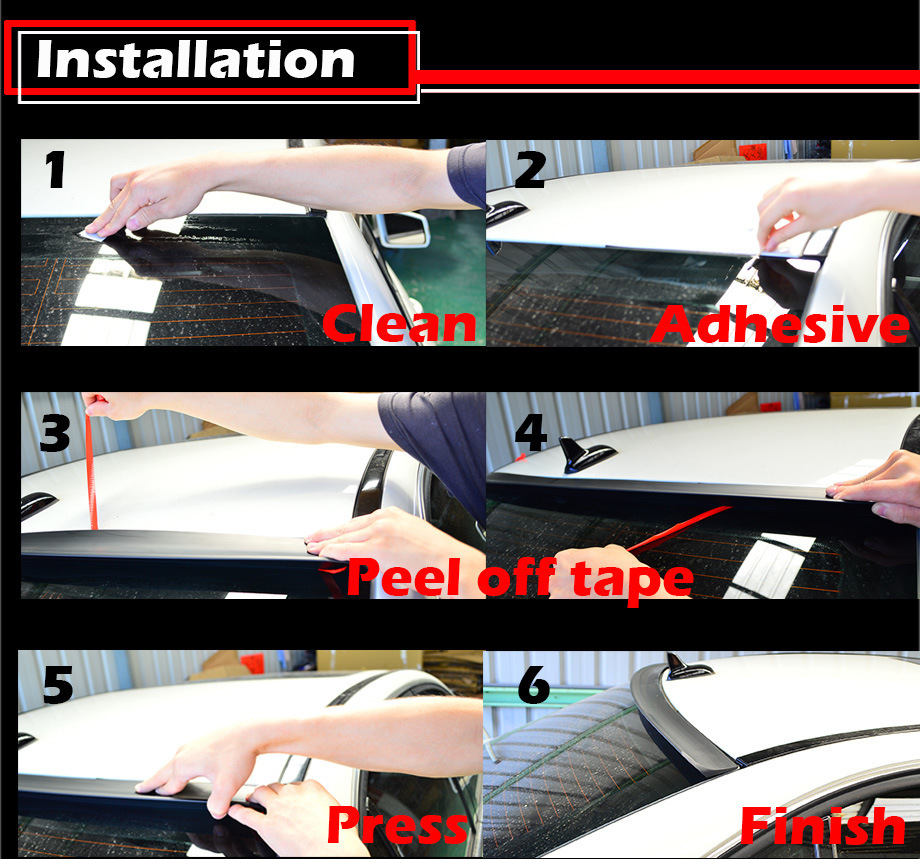 Installation

1
Clean

2
Adhesive

3

4

Peel off tape

5
Press

6
Finish