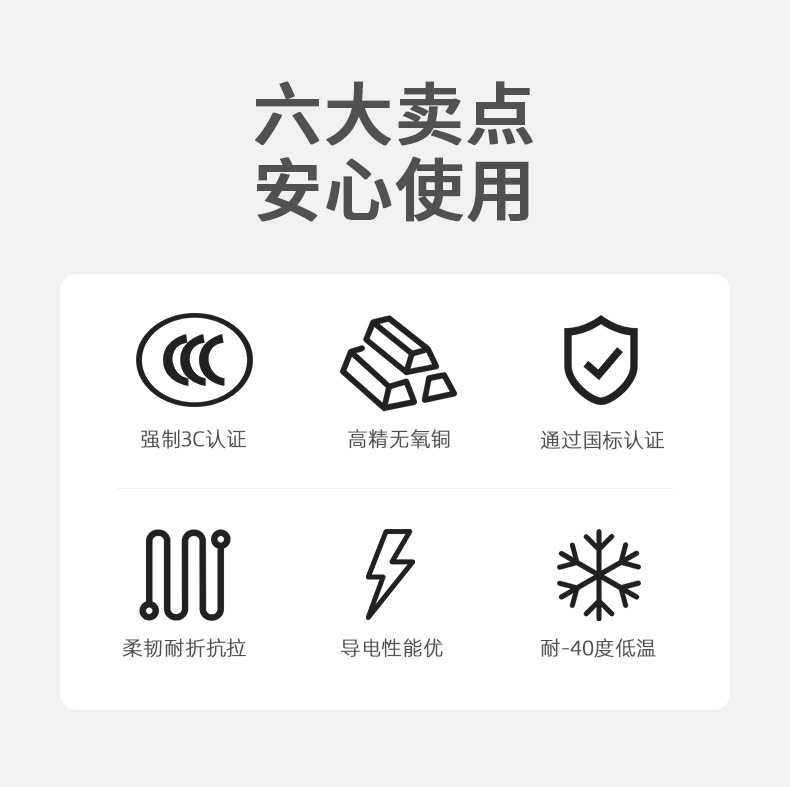 六大卖点
安心使用

强制3C认证

高精无氧铜

通过国标认证

柔韧耐折抗拉

导电性能优

耐-40度低温