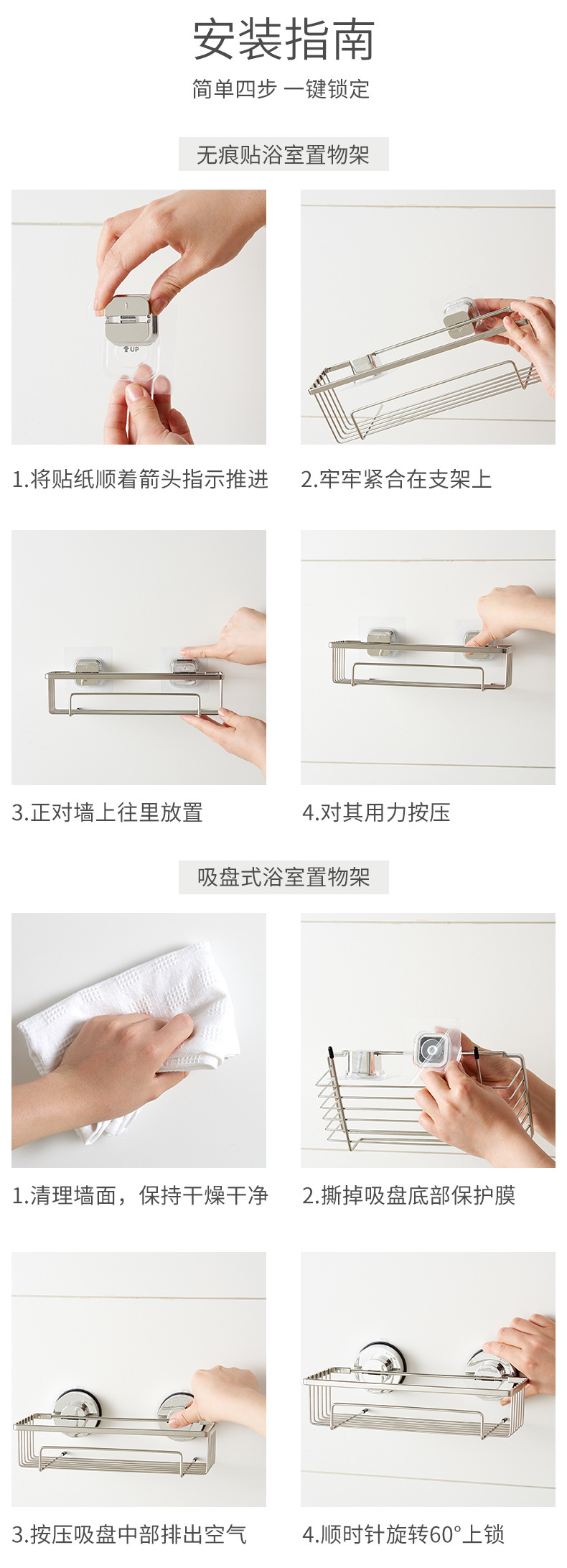 安装指南

简单四步 一键锁定

无痕贴浴室置物架

UP

1.将贴纸顺着箭头指示推进

2.牢牢紧合在支架上

3.正对墙上往里放置

4.对其用力按压

吸盘式浴室置物架

1.清理墙面，保持干燥干净

2.撕掉吸盘底部保护膜

3.按压吸盘中部排出空气

4.顺时针旋转60°上锁