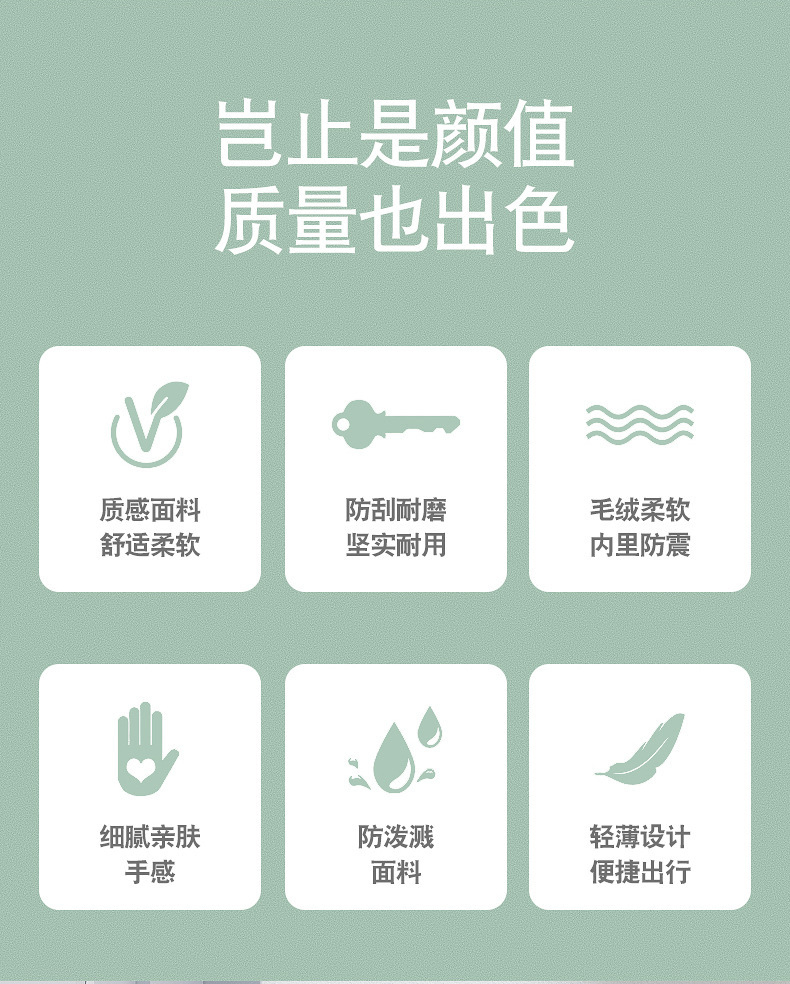 岂止是颜值
质量也出色

质感面料
舒适柔软

防刮耐磨
坚实耐用

毛绒柔软
内里防震

细腻亲肤
手感

防泼溅
面料

轻薄设计
便捷出行