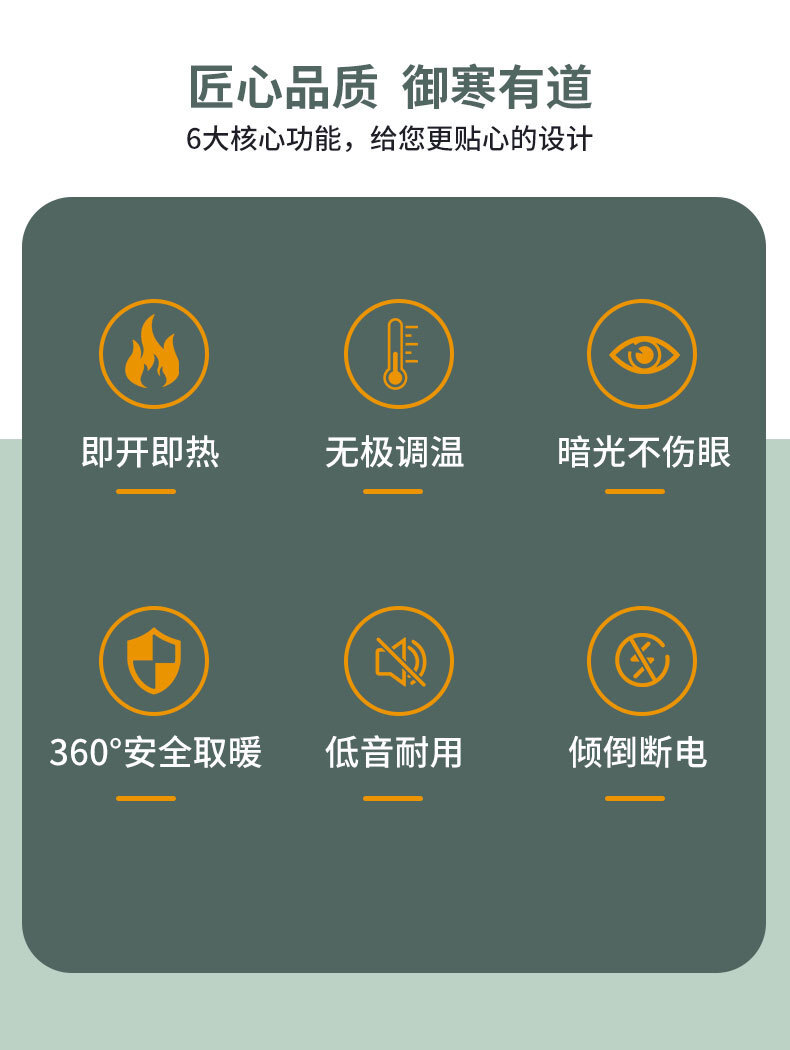 匠心品质 御寒有道

6大核心功能，给您更贴心的设计

即开即热

无极调温

暗光不伤眼

360°安全取暖

低音耐用

倾倒断电