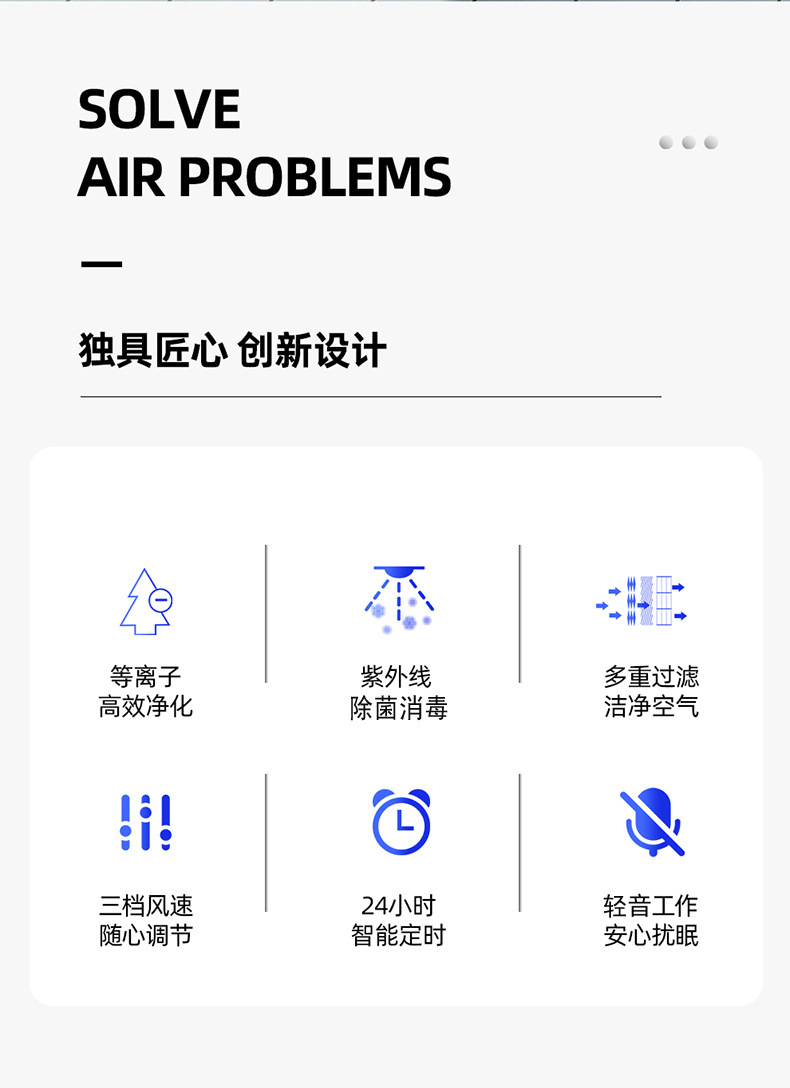 SOLVE
AIR PROBLEMS

独具匠心 创新设计

等离子
高效净化

紫外线
除菌消毒

多重过滤
洁净空气

三档风速
随心调节

24小时
智能定时

轻音工作
安心扰眠