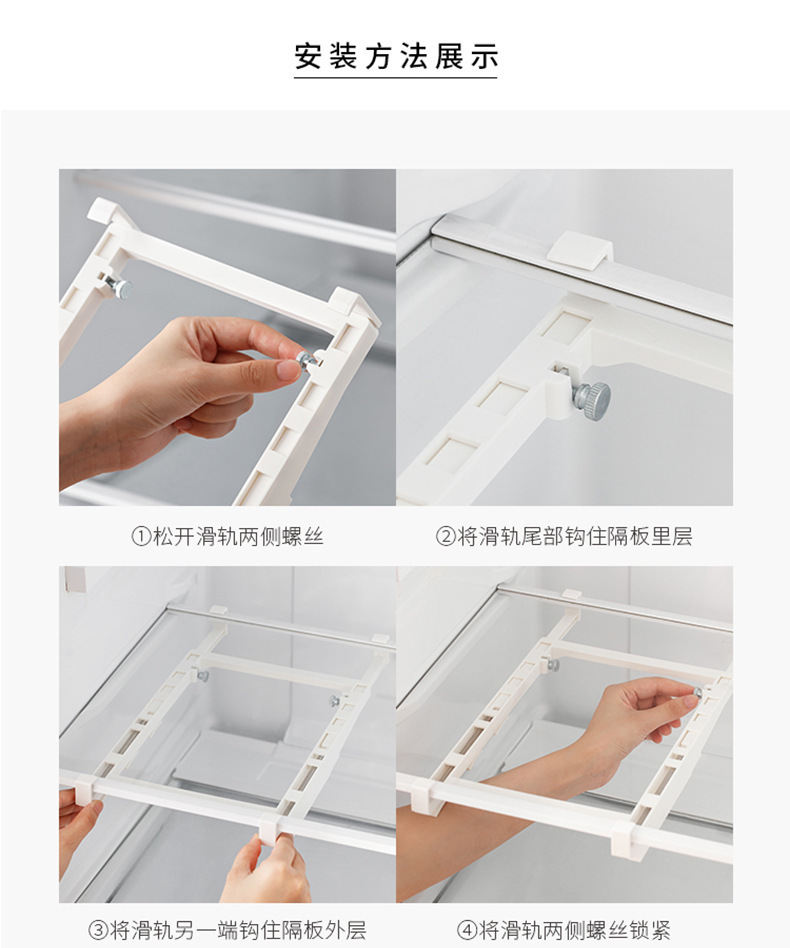 安装方法展示

①松开滑轨两侧螺丝

②将滑轨尾部钩住隔板里层

③将滑轨另一端钩住隔板外层

④将滑轨两侧螺丝锁紧