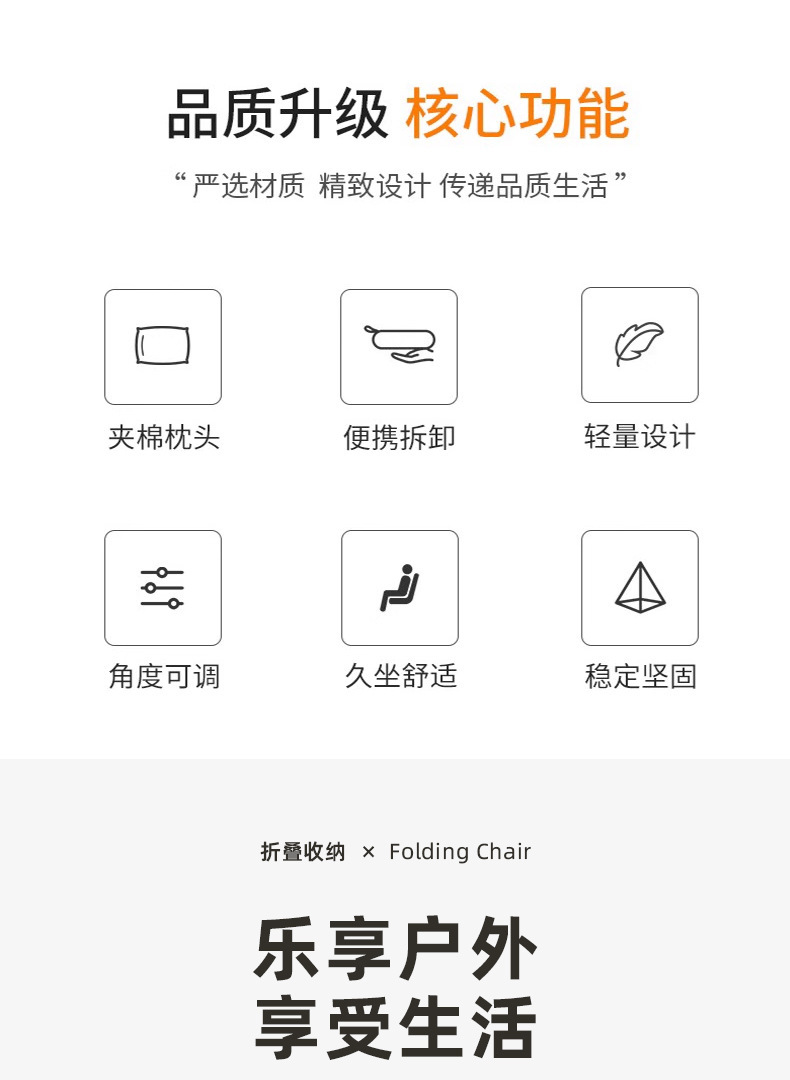 品质升级 核心功能

“严选材质 精致设计 传递品质生活”

夹棉枕头

便携拆卸

轻量设计

角度可调

久坐舒适

稳定坚固

折叠收纳 × Folding Chair

乐享户外
享受生活