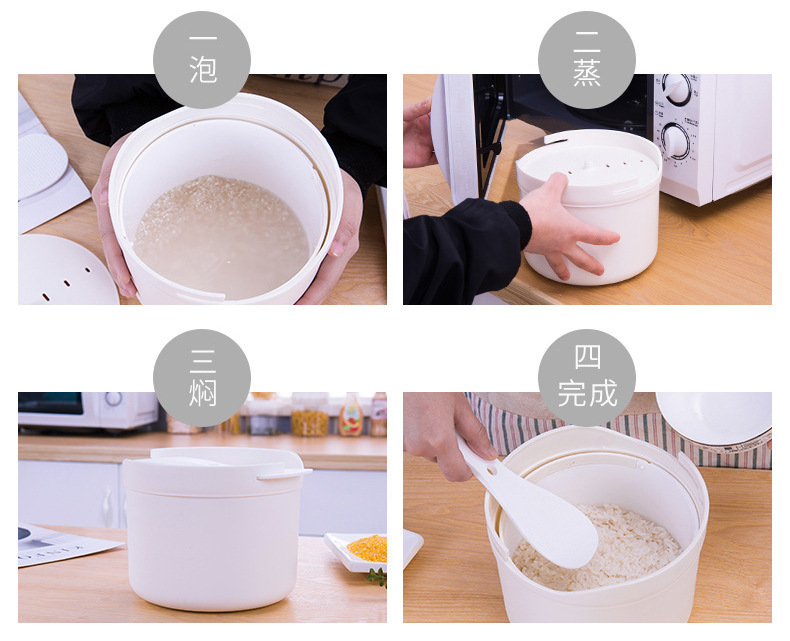 一
泡

二
蒸

三
焖

四
完成