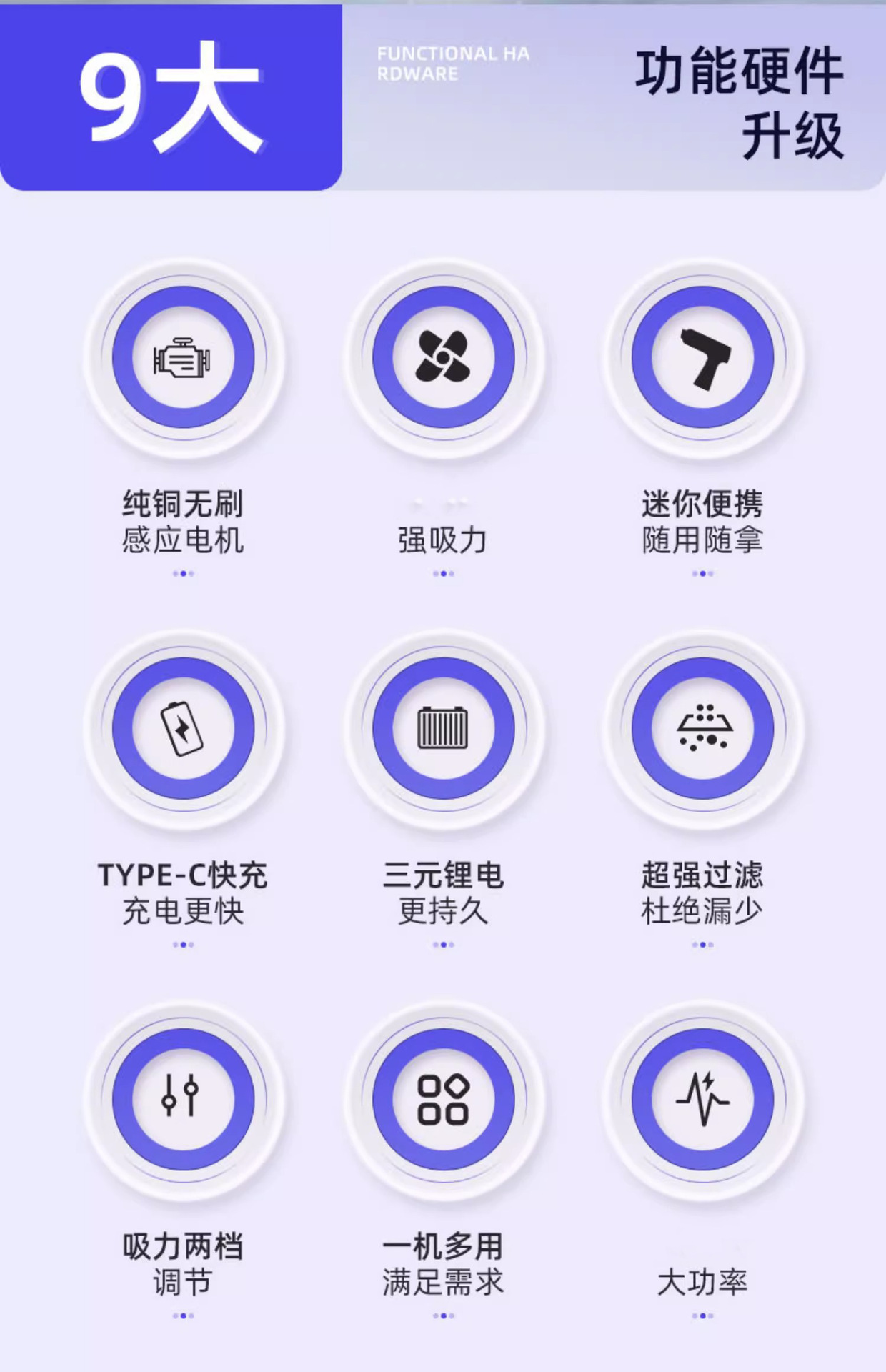 9大

FUNCTIONAL HA
RDWARE

功能硬件
升级

纯铜无刷
感应电机

强吸力

迷你便携
随用随拿

TYPE-C快充
充电更快

三元锂电
更持久

超强过滤
杜绝漏少

吸力两档
调节

一机多用
满足需求

大功率