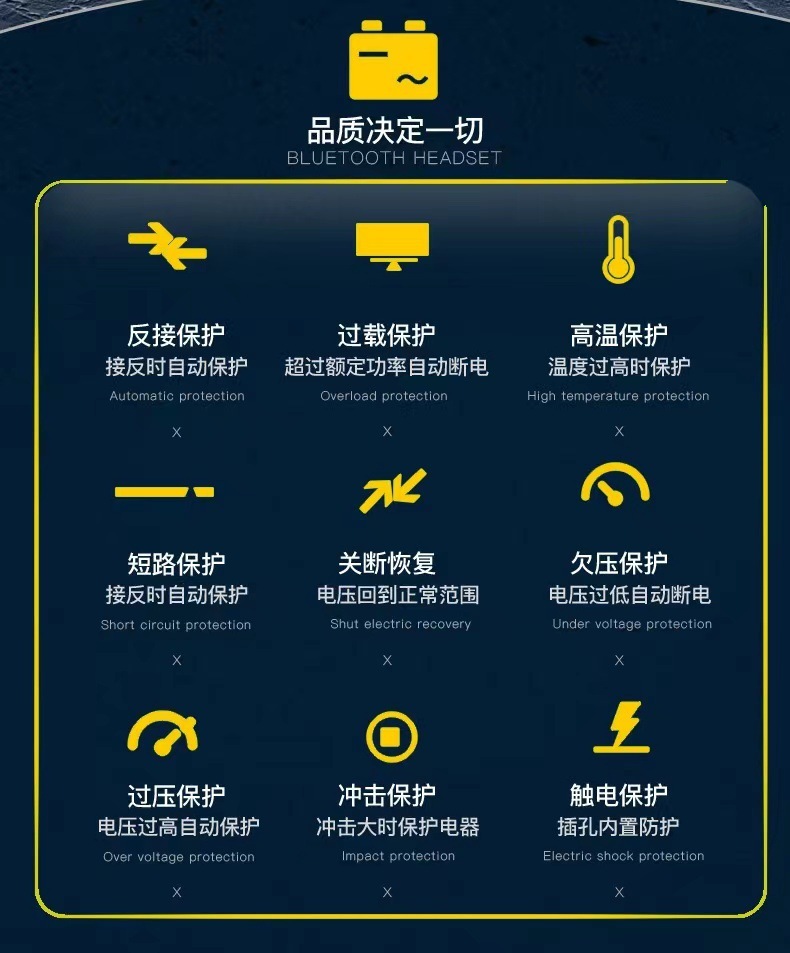 品质决定一切
BLUETOOTH HEADSET

反接保护
接反时自动保护
Automatic protection
X

过载保护
超过额定功率自动断电
Overload protection
X

高温保护
温度过高时保护
High temperature protection
X

短路保护
接反时自动保护
Short circuit protection
X

关断恢复
电压回到正常范围
Shut electric recovery
X

欠压保护
电压过低自动断电
Under voltage protection
X

过压保护
电压过高自动保护
Over voltage protection
X

冲击保护
冲击大时保护电器
Impact protection
X

触电保护
插孔内置防护
Electric shock protection
X