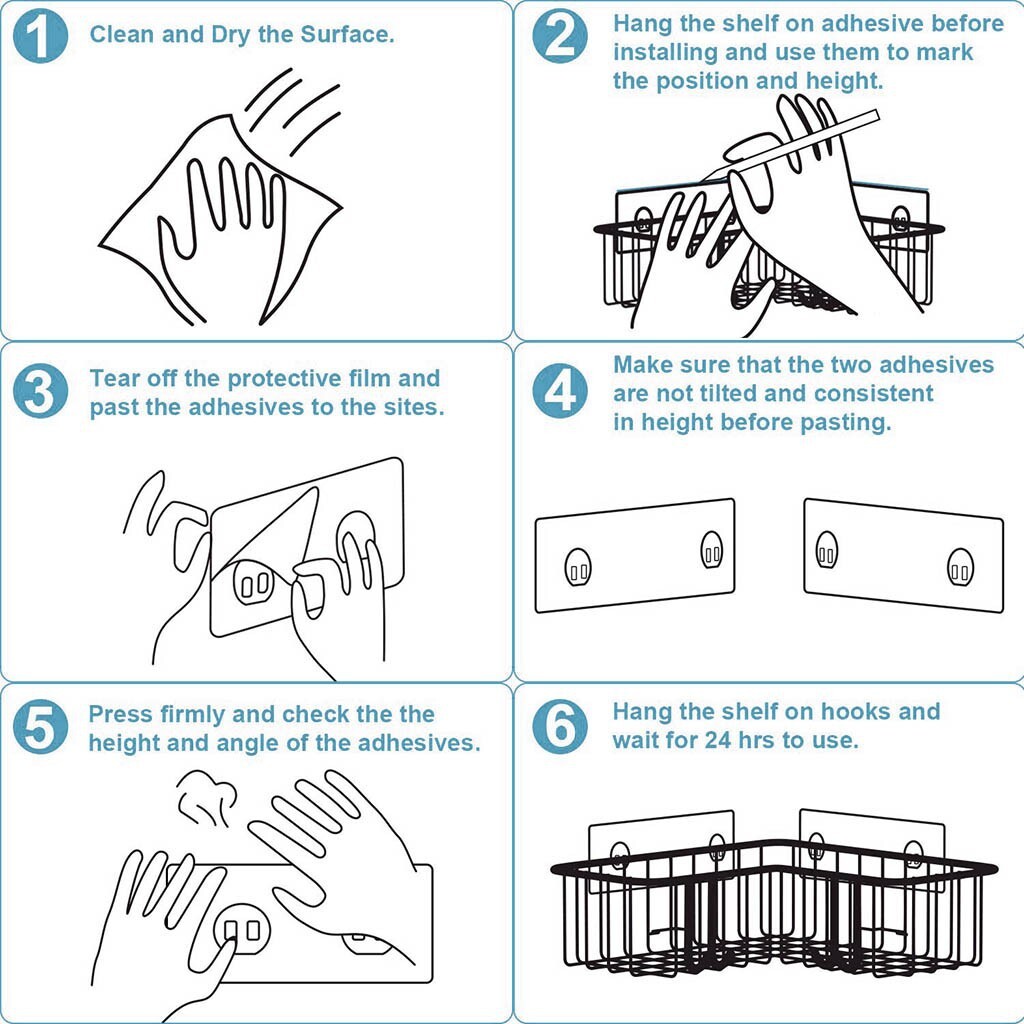 1 Clean and Dry the Surface.

2 Hang the shelf on adhesive before installing and use them to mark the position and height.

3 Tear off the protective film and past the adhesives to the sites.

4 Make sure that the two adhesives are not tilted and consistent in height before pasting.

5 Press firmly and check the the height and angle of the adhesives.

6 Hang the shelf on hooks and wait for 24 hrs to use.