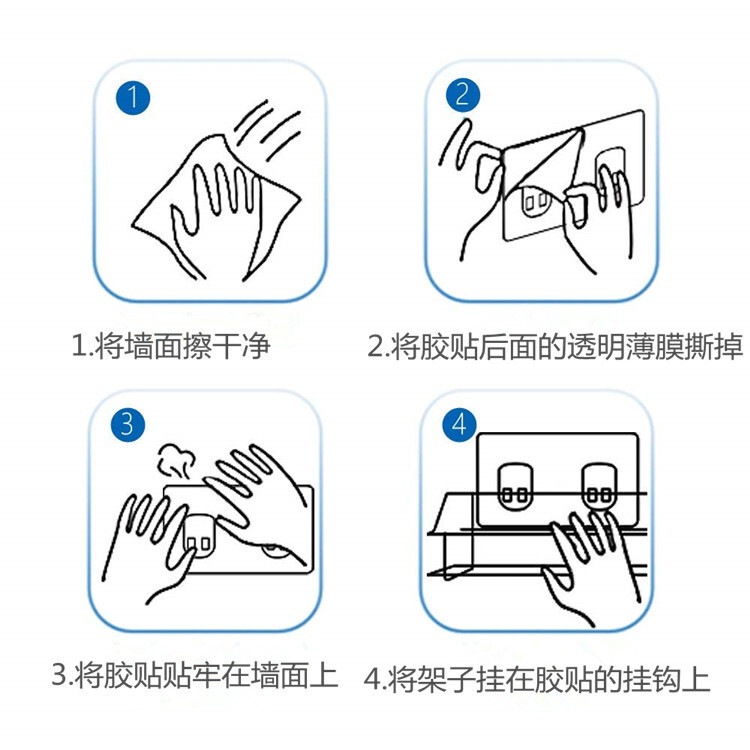 1

1.将墙面擦干净

2

2.将胶贴后面的透明薄膜撕掉

3

3.将胶贴贴牢在墙面上

4

4.将架子挂在胶贴的挂钩上